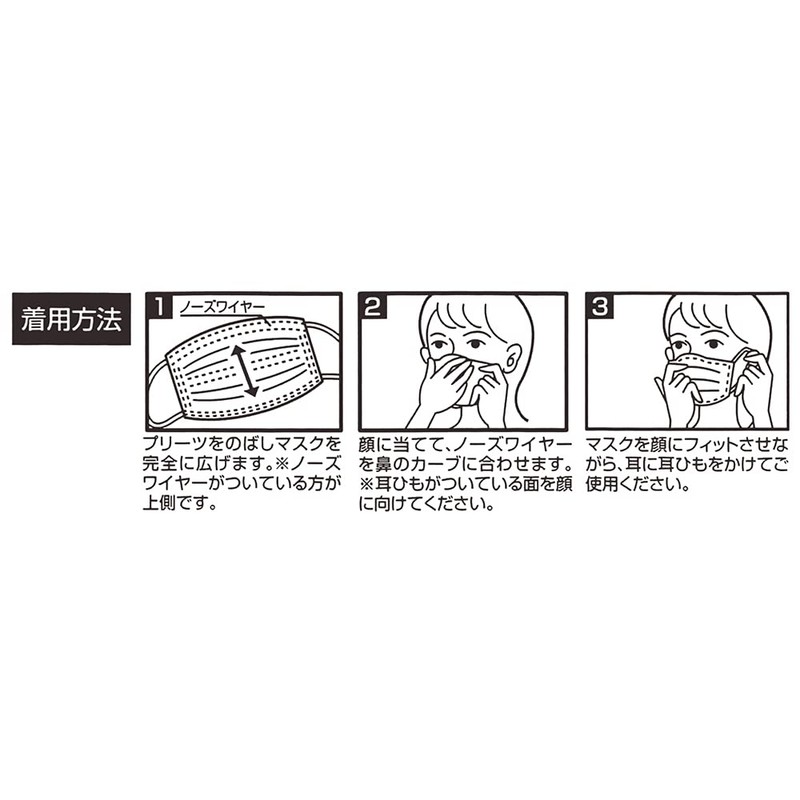 着用方法

1
ノーズワイヤー

プリーツをのばしマスクを完全に広げます。※ノーズワイヤーがついている方が上側です。

2

顔に当てて、ノーズワイヤーを鼻のカーブに合わせます。※耳ひもがついている面を顔に向けてください。

3

マスクを顔にフィットさせながら、耳に耳ひもをかけてご使用ください。