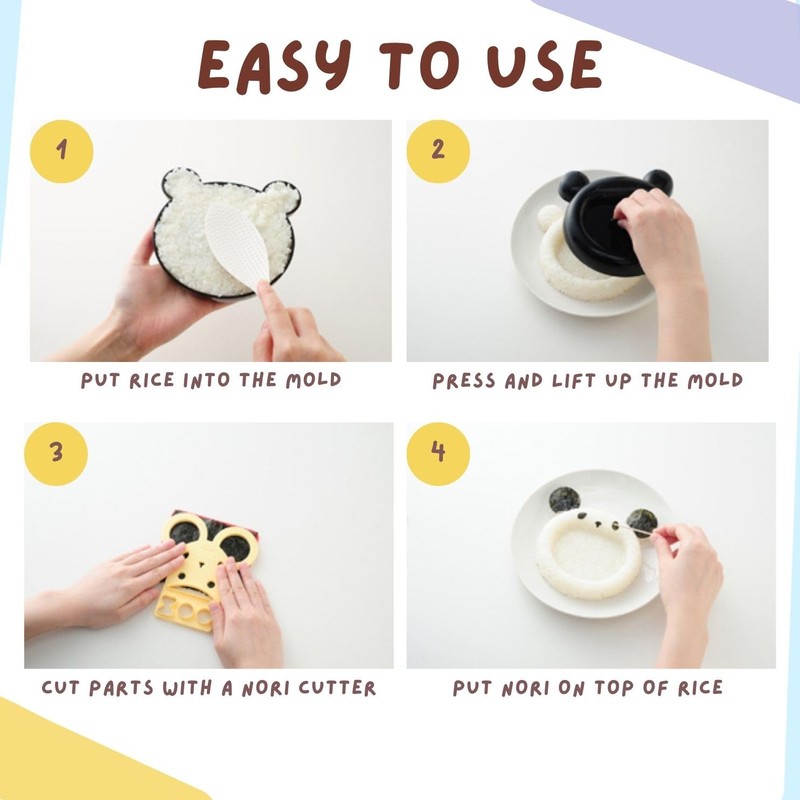 EASY TO USE

1

PUT RICE INTO THE MOLD

2

PRESS AND LIFT UP THE MOLD

3

CUT PARTS WITH A NORI CUTTER

4

PUT NORI ON TOP OF RICE