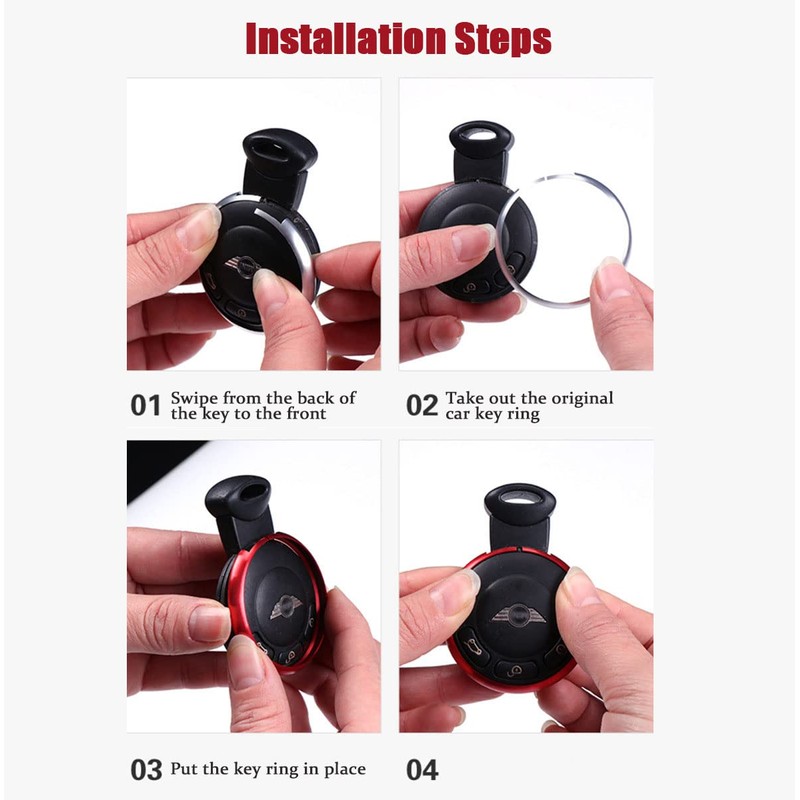 Installation Steps

01 Swipe from the back of the key to the front

02 Take out the original car key ring

03 Put the key ring in place

04