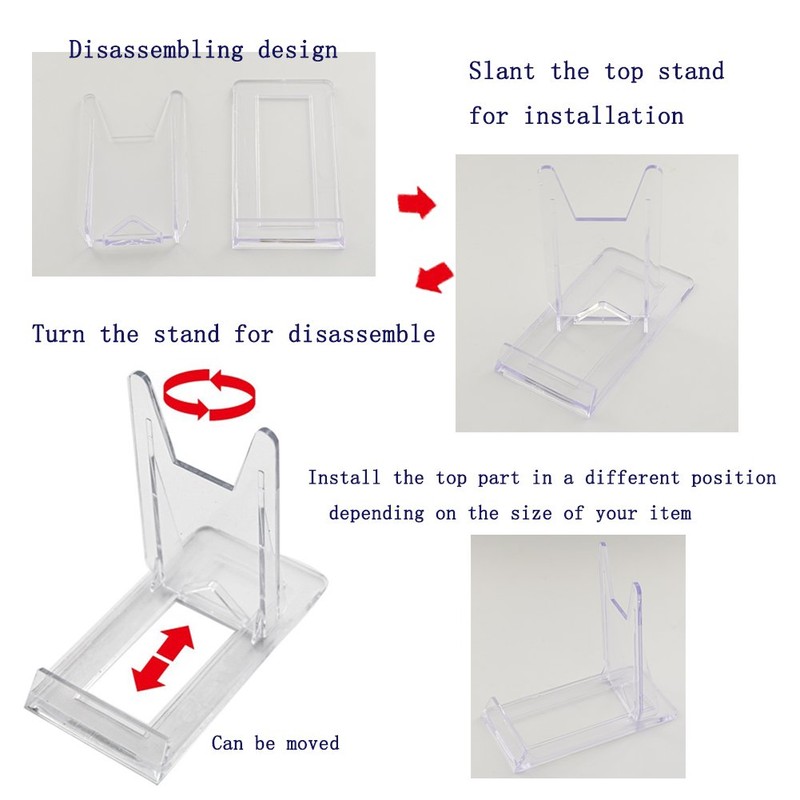 Disassembling design

Slant the top stand for installation

Turn the stand for disassemble

Install the top part in a different position depending on the size of your item

Can be moved