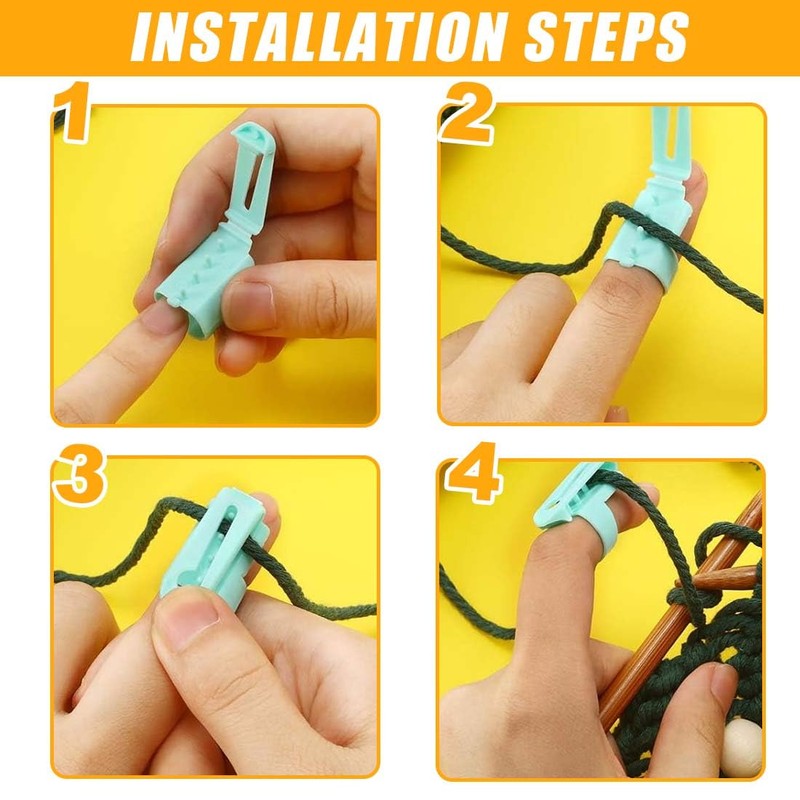 INSTALLATION STEPS

1

2

3

4