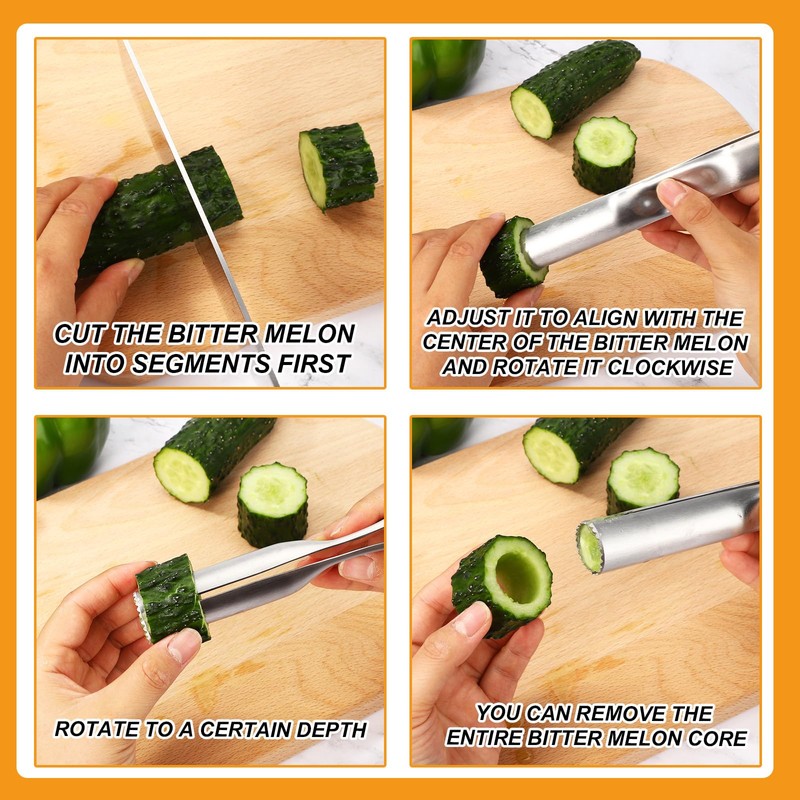 CUT THE BITTER MELON INTO SEGMENTS FIRST

ADJUST IT TO ALIGN WITH THE CENTER OF THE BITTER MELON AND ROTATE IT CLOCKWISE

ROTATE TO A CERTAIN DEPTH

YOU CAN REMOVE THE ENTIRE BITTER MELON CORE