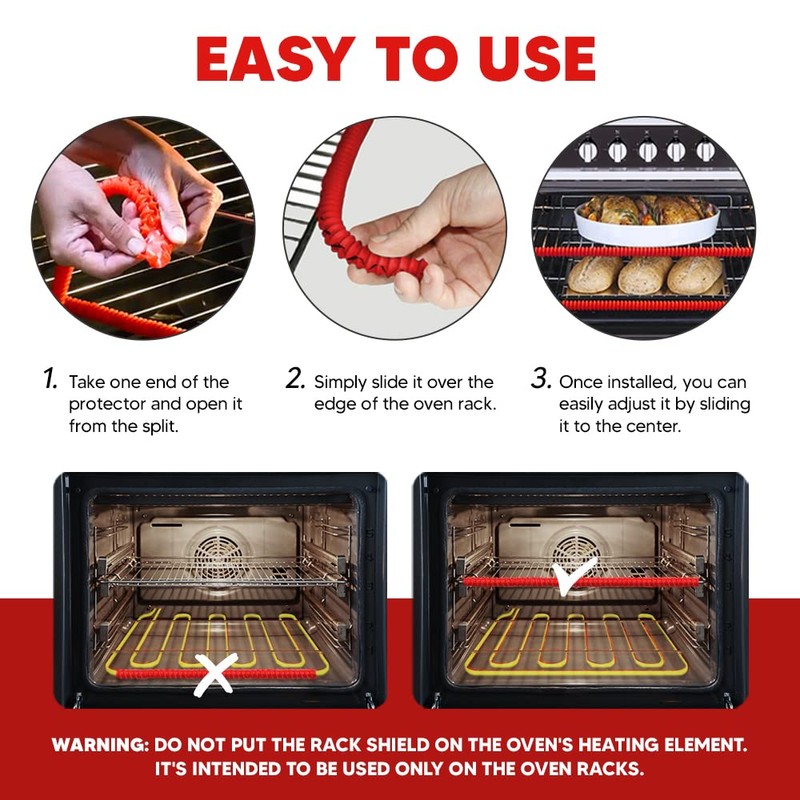 EASY TO USE

1. Take one end of the protector and open it from the split.

2. Simply slide it over the edge of the oven rack.

3. Once installed, you can easily adjust it by sliding it to the center.

WARNING: DO NOT PUT THE RACK SHIELD ON THE OVEN'S HEATING ELEMENT. IT'S INTENDED TO BE USED ONLY ON THE OVEN RACKS.