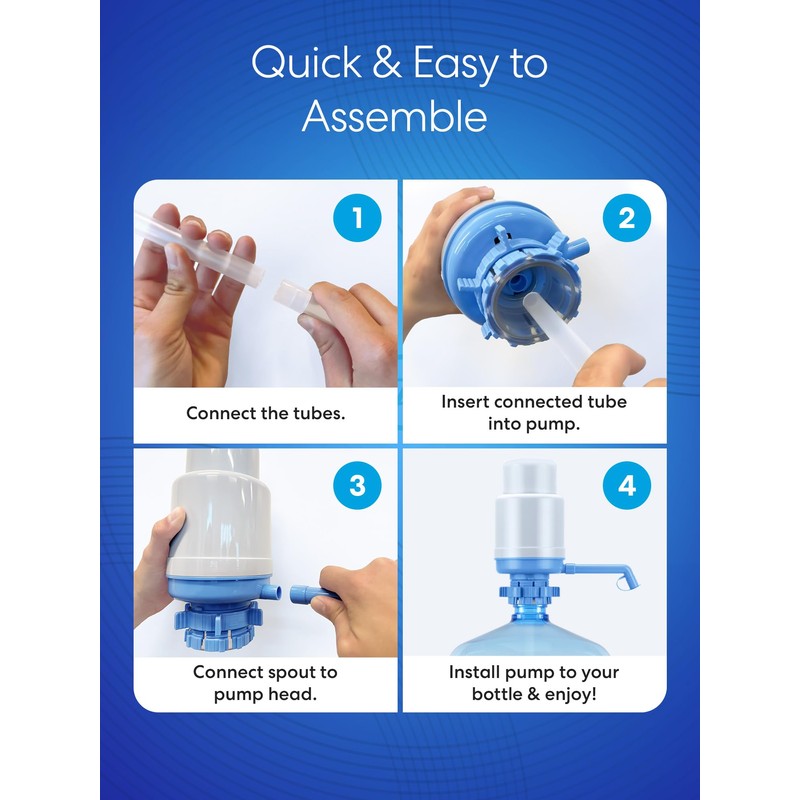 Quick & Easy to Assemble

1

Connect the tubes.

2

Insert connected tube into pump.

3

Connect spout to pump head.

4

Install pump to your bottle & enjoy!