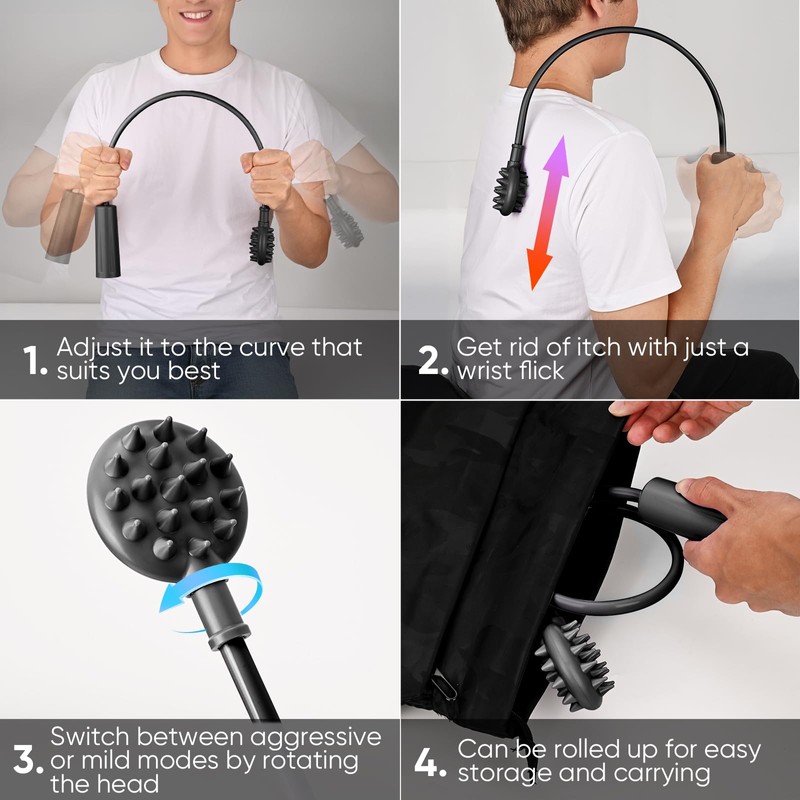 1. Adjust it to the curve that suits you best

2. Get rid of itch with just a wrist flick

3. Switch between aggressive or mild modes by rotating the head

4. Can be rolled up for easy storage and carrying