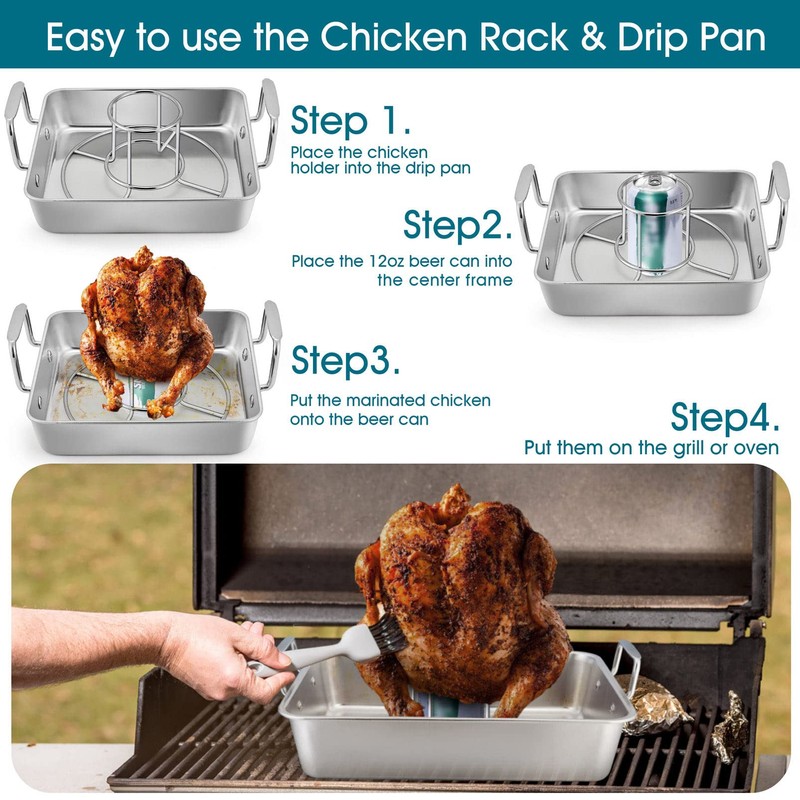 Easy to use the Chicken Rack & Drip Pan

Step 1.
Place the chicken holder into the drip pan

Step2.
Place the 12oz beer can into the center frame

Step3.
Put the marinated chicken onto the beer can

Step4.
Put them on the grill or oven