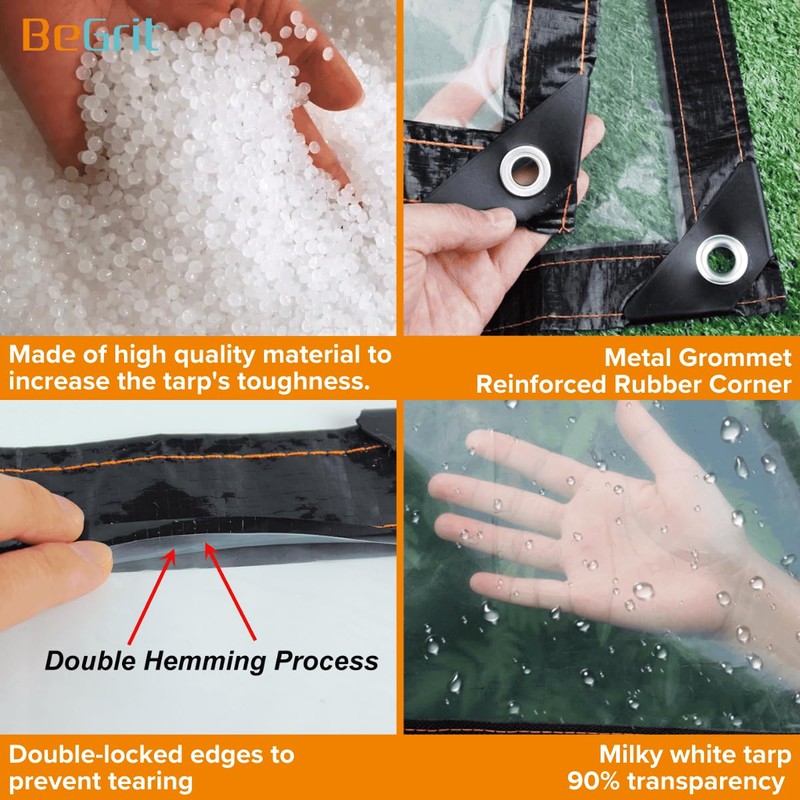 BeGrit

Made of high quality material to increase the tarp's toughness.

Metal Grommet
Reinforced Rubber Corner

Double Hemming Process

Double-locked edges to prevent tearing

Milky white tarp
90% transparency