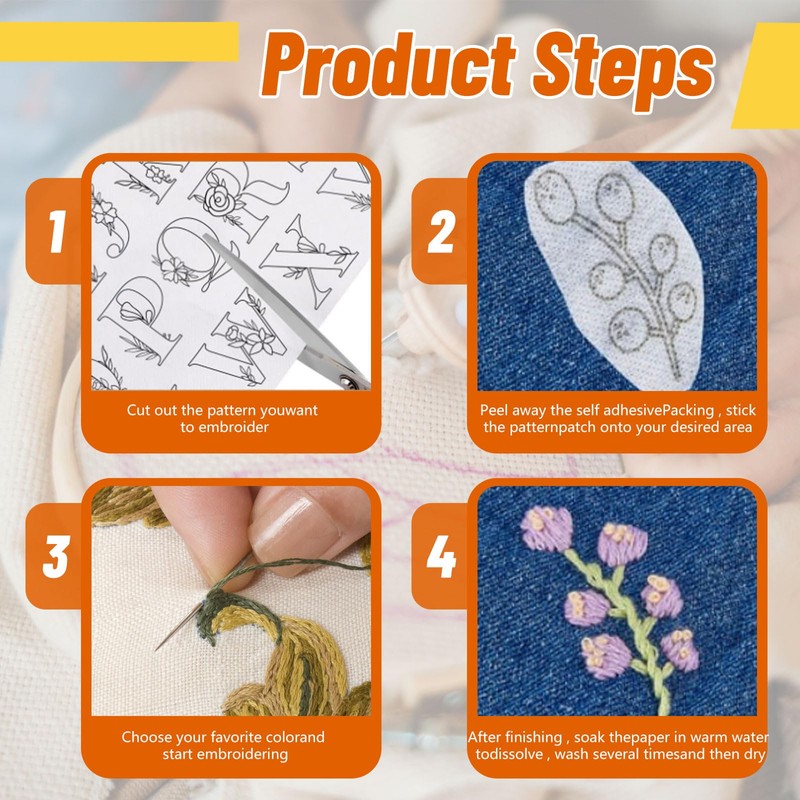 Product Steps

1

Cut out the pattern youwant to embroider

2

Peel away the self adhesivePacking , stick the patternpatch onto your desired area

3

Choose your favorite colorand start embroidering

4

After finishing , soak thepaper in warm water todissolve , wash several timesand then dry