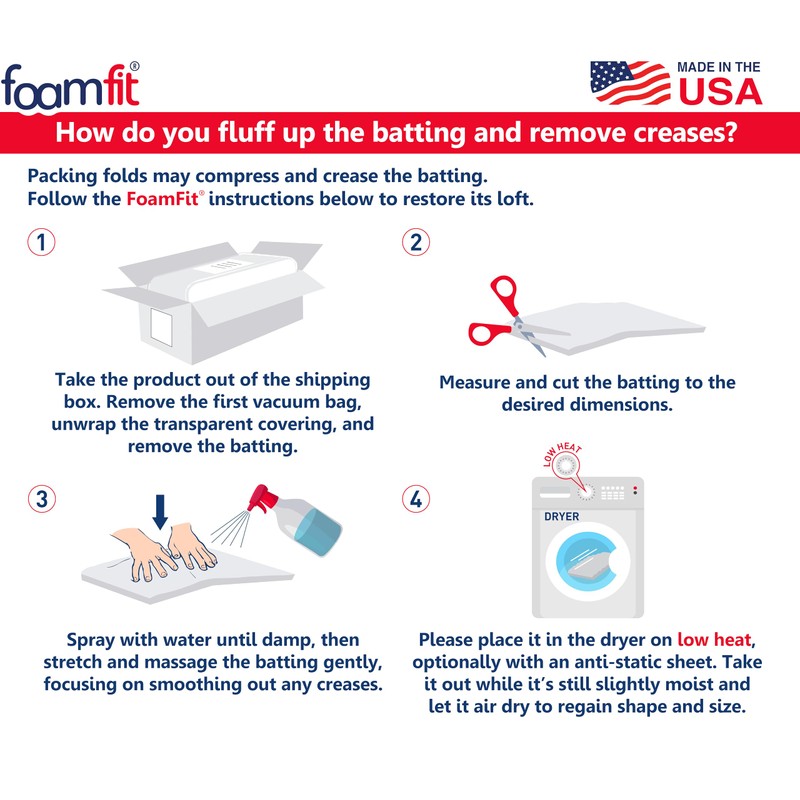 foamfit®

MADE IN THE USA

How do you fluff up the batting and remove creases?

Packing folds may compress and crease the batting. Follow the FoamFit® instructions below to restore its loft.

1

Take the product out of the shipping box. Remove the first vacuum bag, unwrap the transparent covering, and remove the batting.

2

Measure and cut the batting to the desired dimensions.

3

Spray with water until damp, then stretch and massage the batting gently, focusing on smoothing out any creases.

4

LOW HEAT

DRYER

Please place it in the dryer on low heat, optionally with an anti-static sheet. Take it out while it's still slightly moist and let it air dry to regain shape and size.