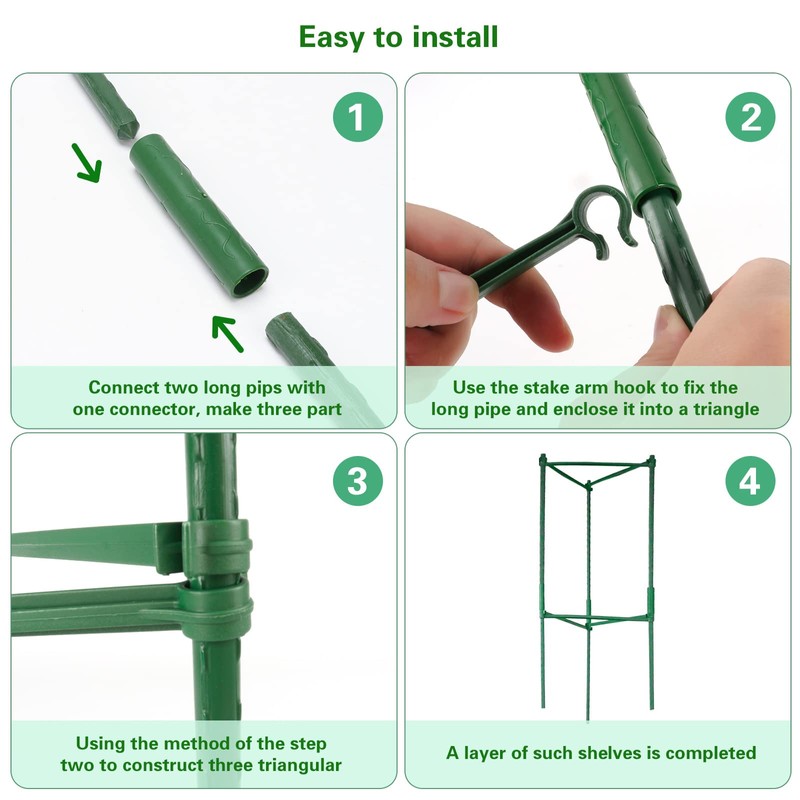 Easy to install

1

Connect two long pips with one connector, make three part

2

Use the stake arm hook to fix the long pipe and enclose it into a triangle

3

Using the method of the step two to construct three triangular

4

A layer of such shelves is completed