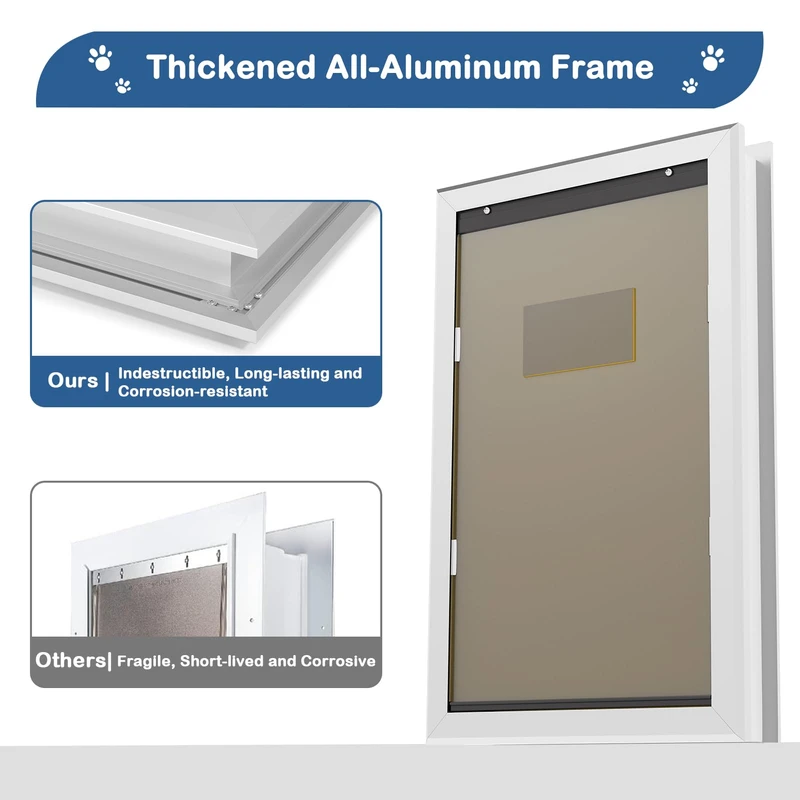 Thickened All-Aluminum Frame

Ours | Indestructible, Long-lasting and Corrosion-resistant

Others| Fragile, Short-lived and Corrosive