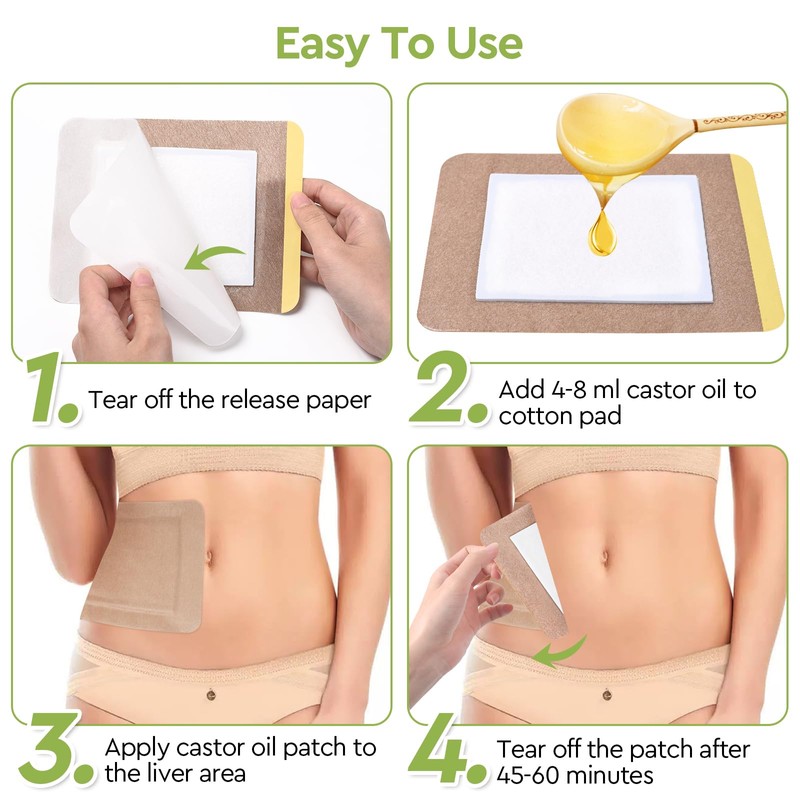 Easy To Use

1. Tear off the release paper

2. Add 4-8 ml castor oil to cotton pad

3. Apply castor oil patch to the liver area

4. Tear off the patch after 45-60 minutes