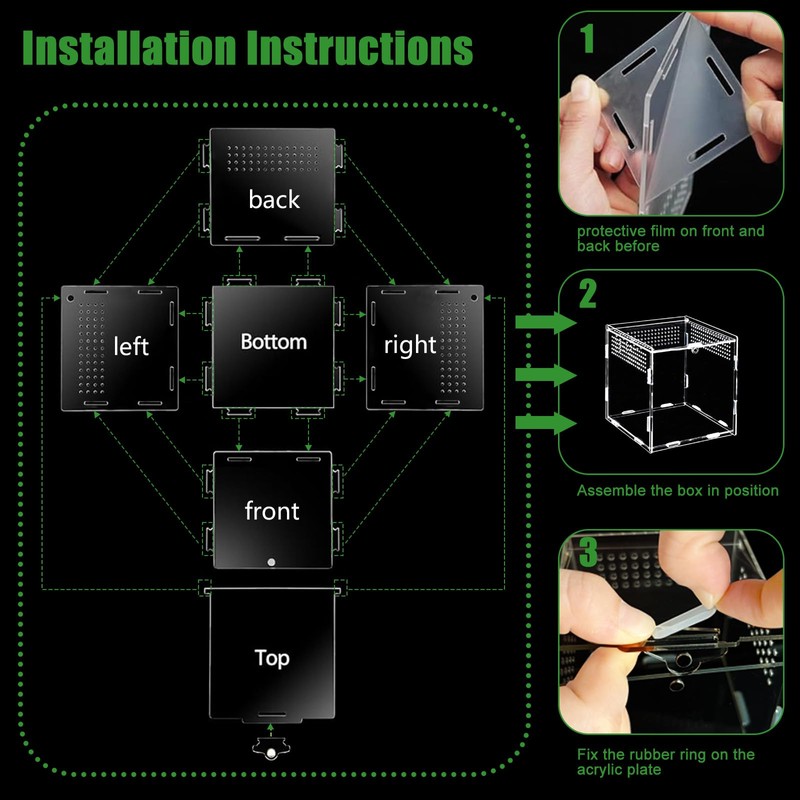 Installation Instructions

back

left

Bottom

right

front

Top

1

protective film on front and back before

2

Assemble the box in position

3

Fix the rubber ring on the acrylic plate