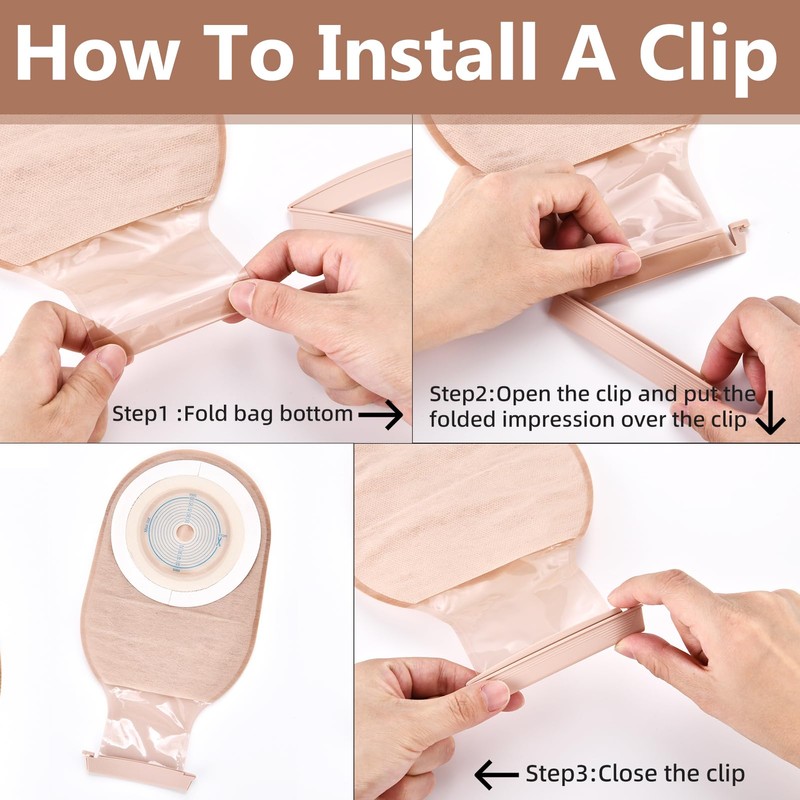 How To Install A Clip

Step1 :Fold bag bottom

Step2:Open the clip and put the folded impression over the clip

Step3:Close the clip