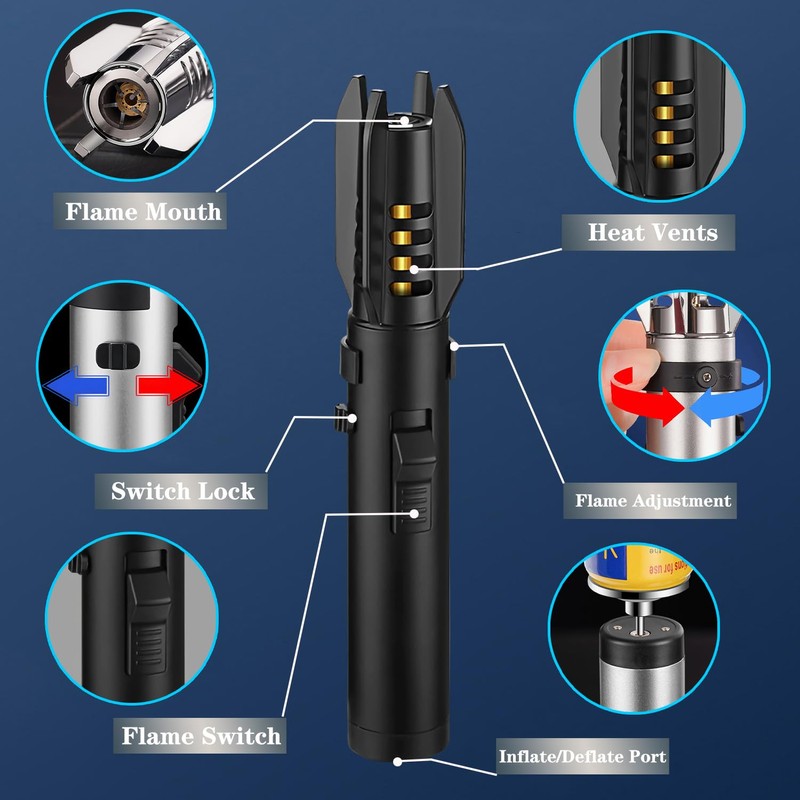 Flame Mouth

Heat Vents

Switch Lock

Flame Adjustment

Flame Switch

Inflate/Deflate Port