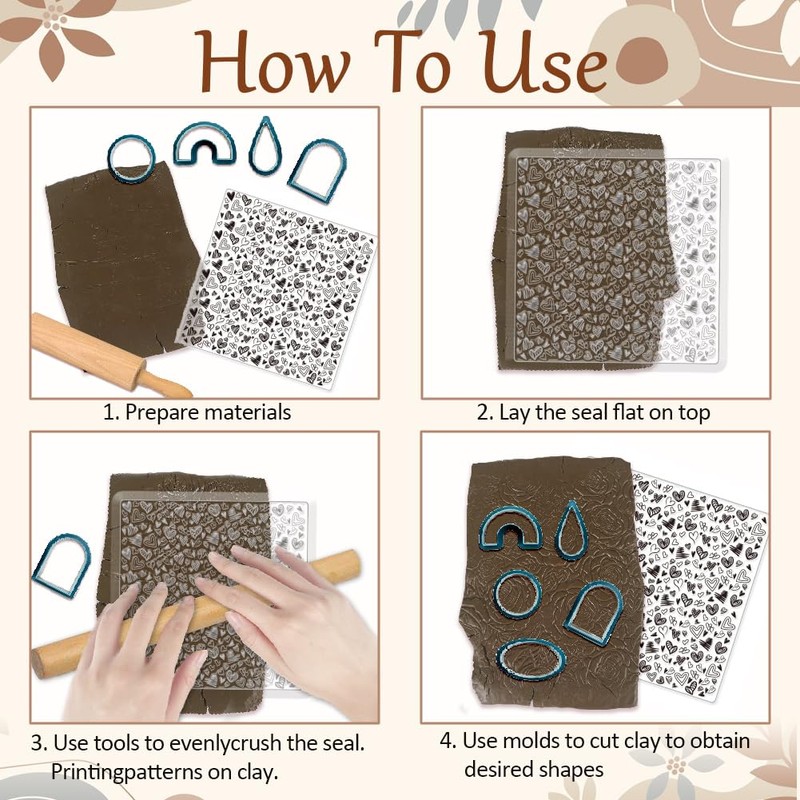 How To Use

1. Prepare materials

2. Lay the seal flat on top

3. Use tools to evenlycrush the seal. Printingpatterns on clay.

4. Use molds to cut clay to obtain desired shapes