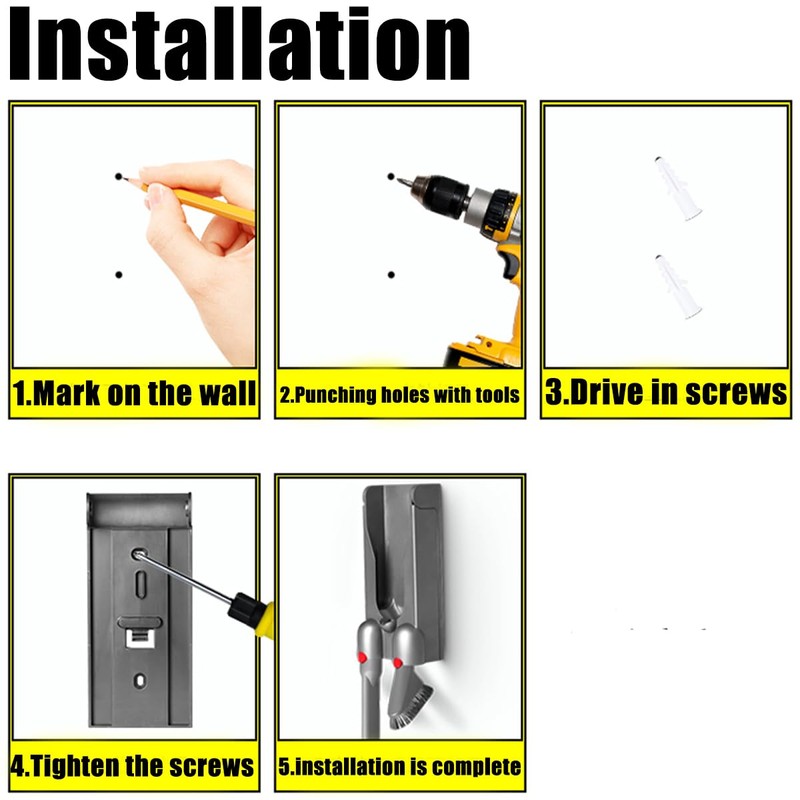 Installation

1.Mark on the wall

2.Punching holes with tools

3.Drive in screws

4.Tighten the screws

5.installation is complete