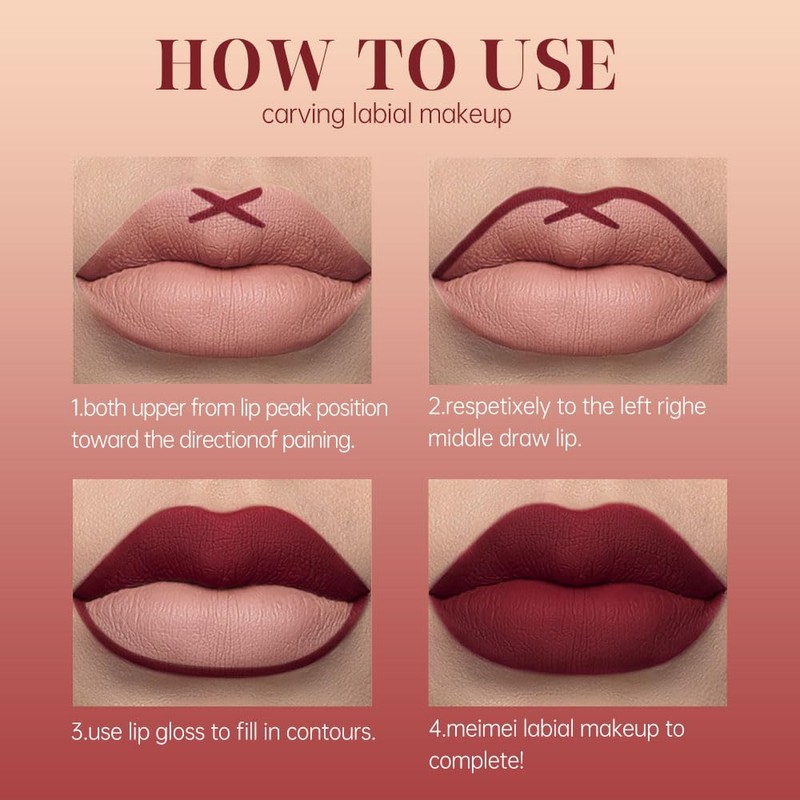 HOW TO USE
carving labial makeup

1.both upper from lip peak position toward the directionof paining.

2.respetixely to the left righe middle draw lip.

3.use lip gloss to fill in contours.

4.meimei labial makeup to complete!