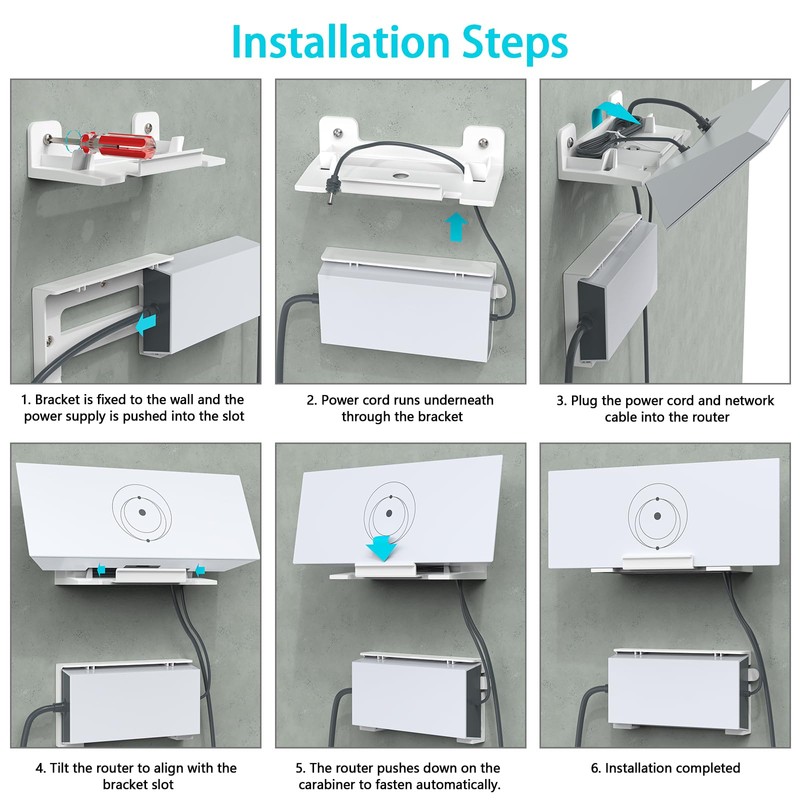 Installation Steps

1. Bracket is fixed to the wall and the power supply is pushed into the slot

2. Power cord runs underneath through the bracket

3. Plug the power cord and network cable into the router

4. Tilt the router to align with the bracket slot

5. The router pushes down on the carabiner to fasten automatically.

6. Installation completed