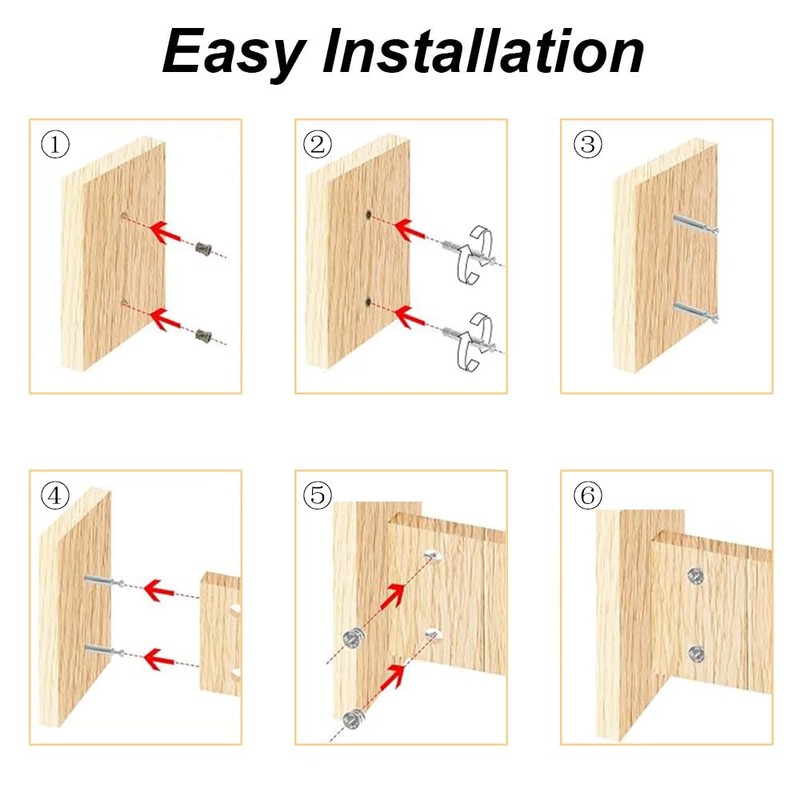 Easy Installation

①

②

③

④

⑤

⑥