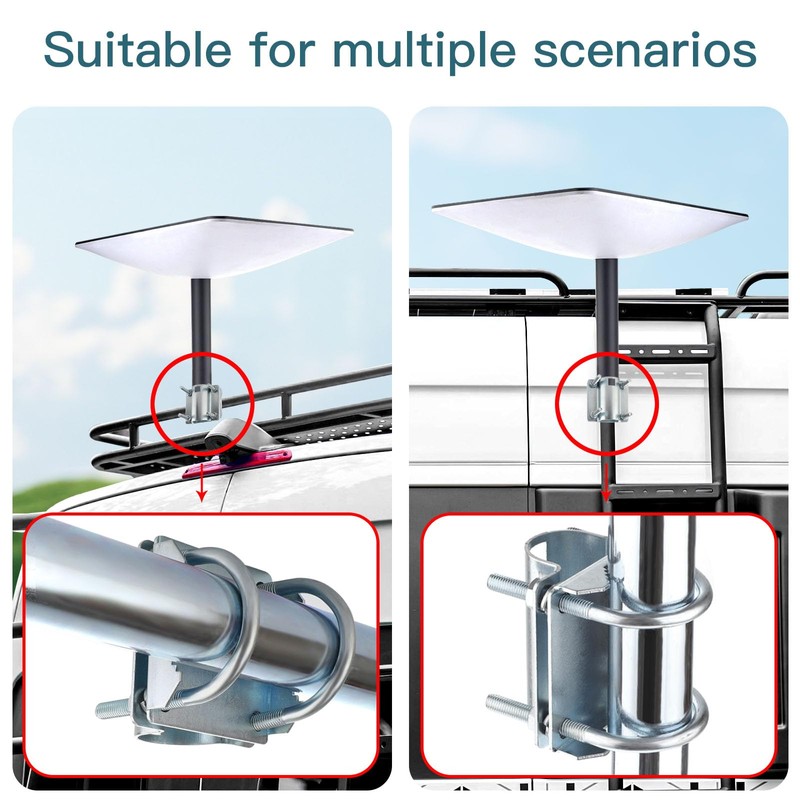 Suitable for multiple scenarios