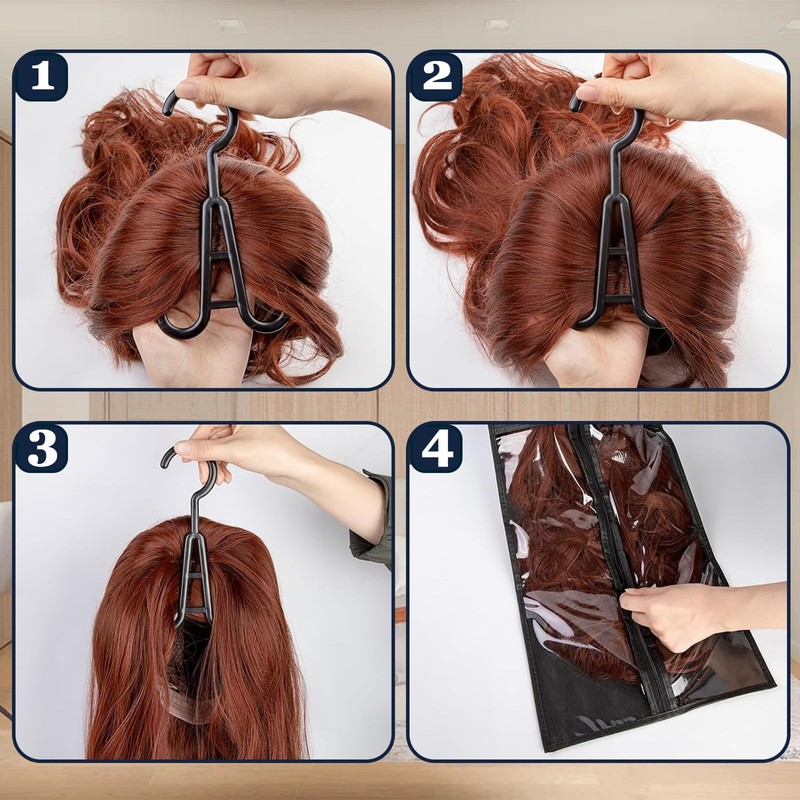 1

2

3

4