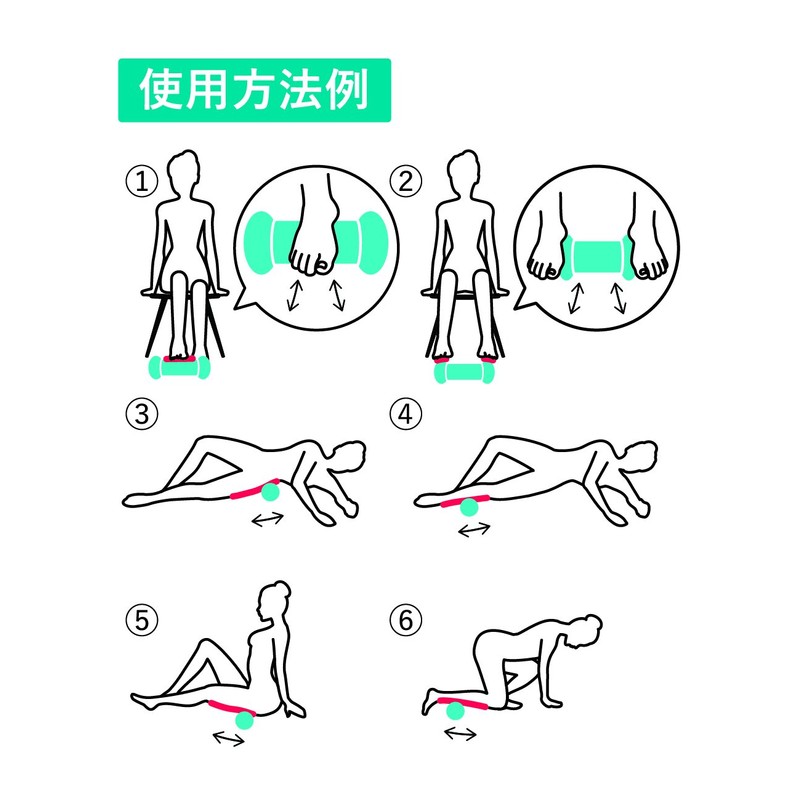 使用方法例

①

②

③

④

⑤

⑥