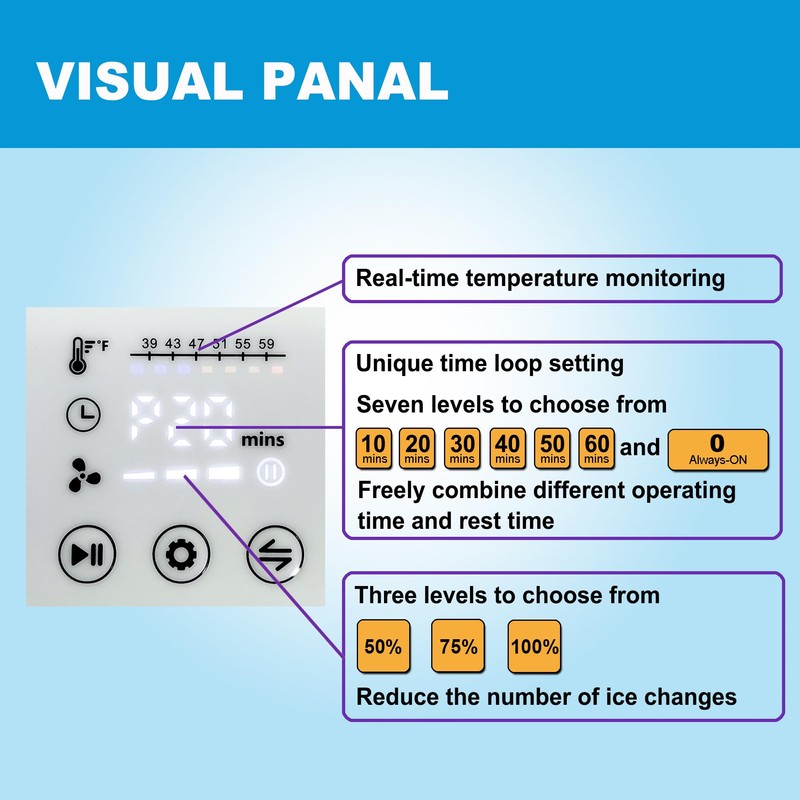 VISUAL PANAL

°F
39 43 47 51 55 59

P20
mins

Real-time temperature monitoring

Unique time loop setting

Seven levels to choose from

10 mins 20 mins 30 mins 40 mins 50 mins 60 mins and 0 Always-ON

Freely combine different operating time and rest time

Three levels to choose from

50% 75% 100%

Reduce the number of ice changes