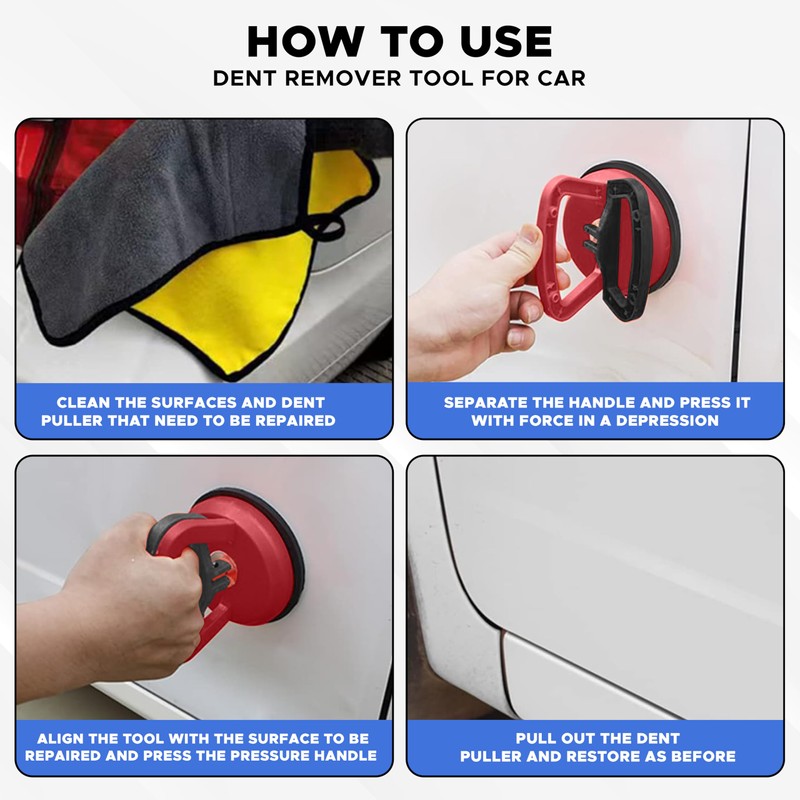 HOW TO USE
DENT REMOVER TOOL FOR CAR

CLEAN THE SURFACES AND DENT PULLER THAT NEED TO BE REPAIRED

SEPARATE THE HANDLE AND PRESS IT WITH FORCE IN A DEPRESSION

ALIGN THE TOOL WITH THE SURFACE TO BE REPAIRED AND PRESS THE PRESSURE HANDLE

PULL OUT THE DENT PULLER AND RESTORE AS BEFORE