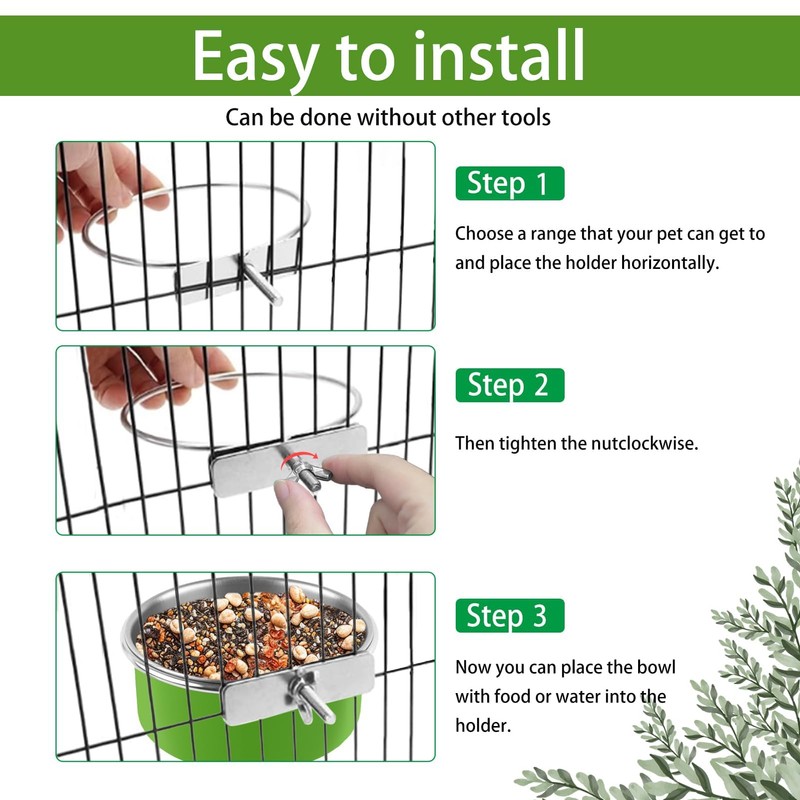 Easy to install

Can be done without other tools

Step 1

Choose a range that your pet can get to and place the holder horizontally.

Step 2

Then tighten the nutclockwise.

Step 3

Now you can place the bowl with food or water into the holder.