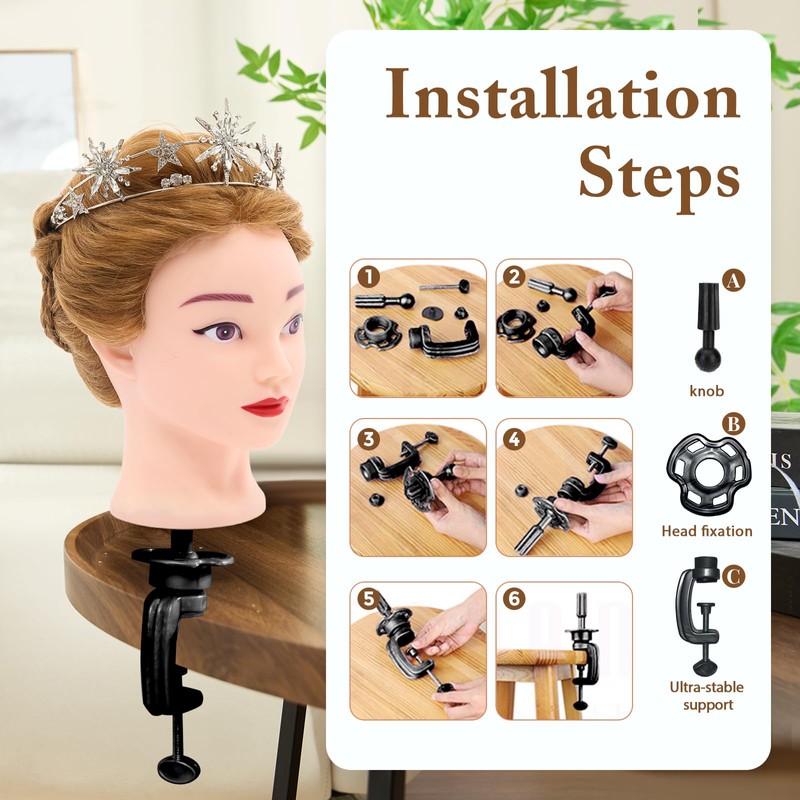 Installation Steps

1

2

3

4

5

6

A
knob

B
Head fixation

C
Ultra-stable support

IS
EN