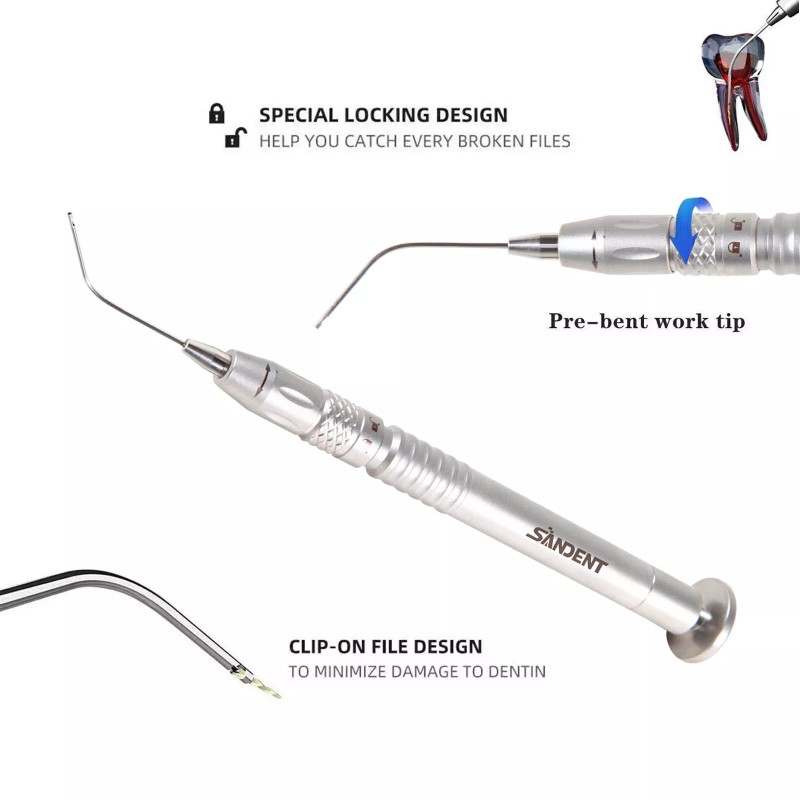 SPECIAL LOCKING DESIGN
HELP YOU CATCH EVERY BROKEN FILES

Pre-bent work tip

SANDENT

CLIP-ON FILE DESIGN
TO MINIMIZE DAMAGE TO DENTIN