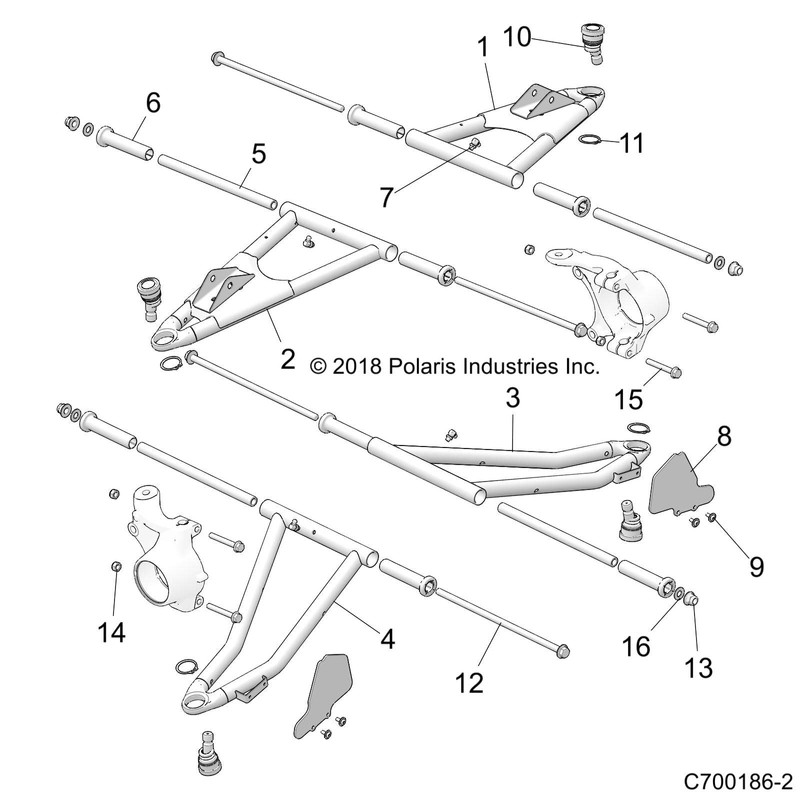 10
1
6
11
5
7
2
© 2018 Polaris Industries Inc.
15
3
8
9
14
4
16
13
12
C700186-2