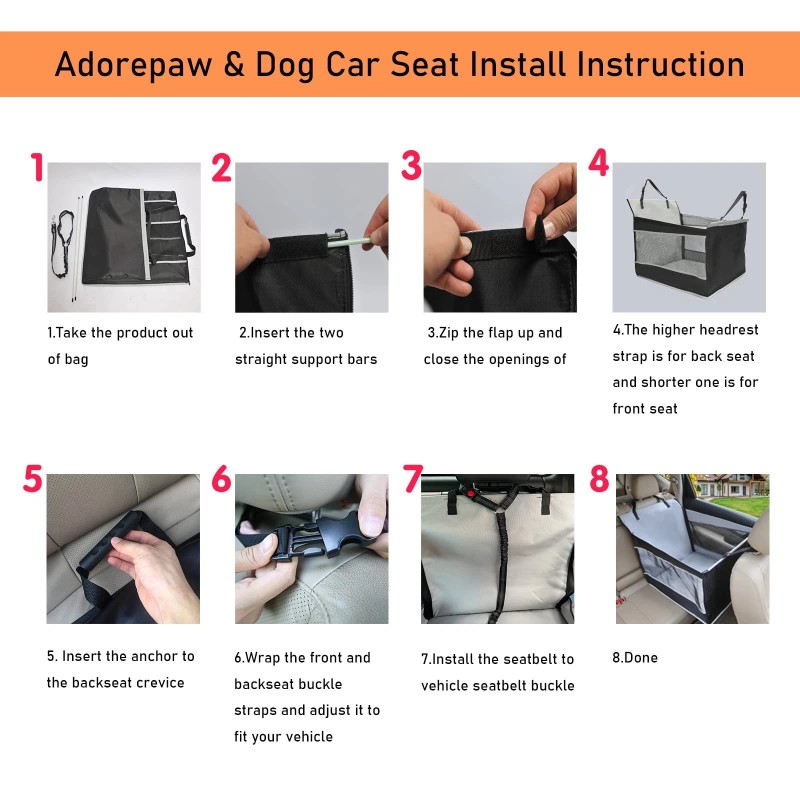 Adorepaw & Dog Car Seat Install Instruction

1

1.Take the product out of bag

2

2.Insert the two straight support bars

3

3.Zip the flap up and close the openings of

4

4.The higher headrest strap is for back seat and shorter one is for front seat

5

5. Insert the anchor to the backseat crevice

6

6.Wrap the front and backseat buckle straps and adjust it to fit your vehicle

7

7.Install the seatbelt to vehicle seatbelt buckle

8

8.Done