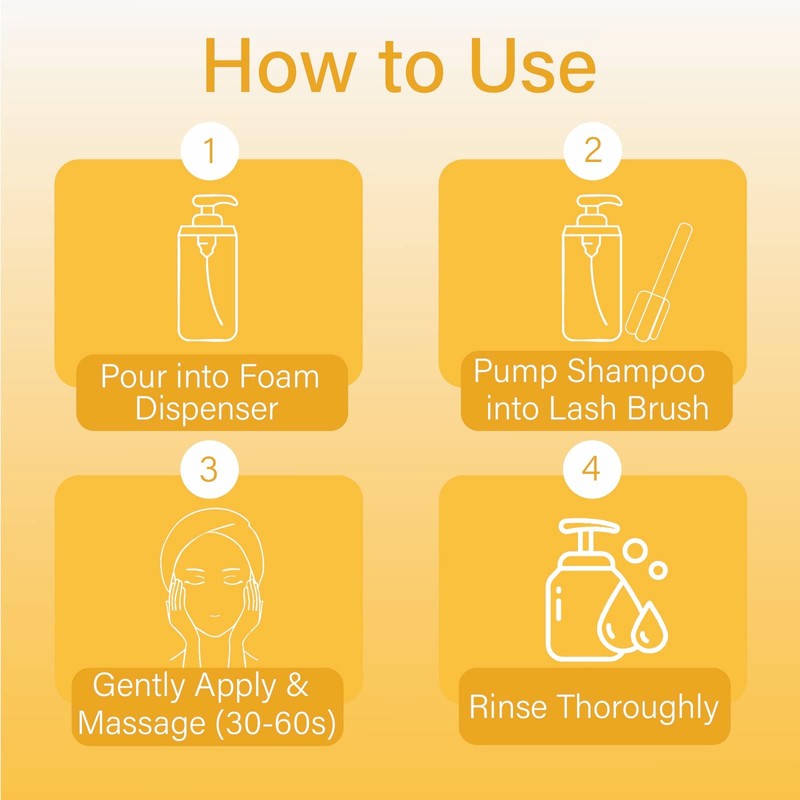 How to Use

1

Pour into Foam Dispenser

2

Pump Shampoo into Lash Brush

3

Gently Apply & Massage (30-60s)

4

Rinse Thoroughly