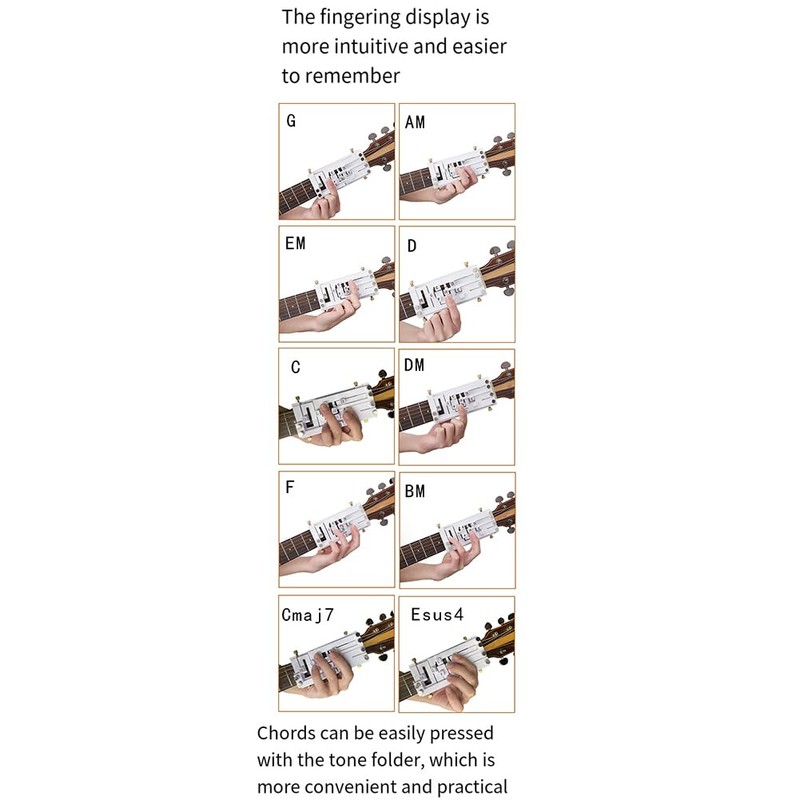 The fingering display is more intuitive and easier to remember

G

AM

EM

D

C

DM

F

BM

Cmaj7

Esus4

Chords can be easily pressed with the tone folder, which is more convenient and practical