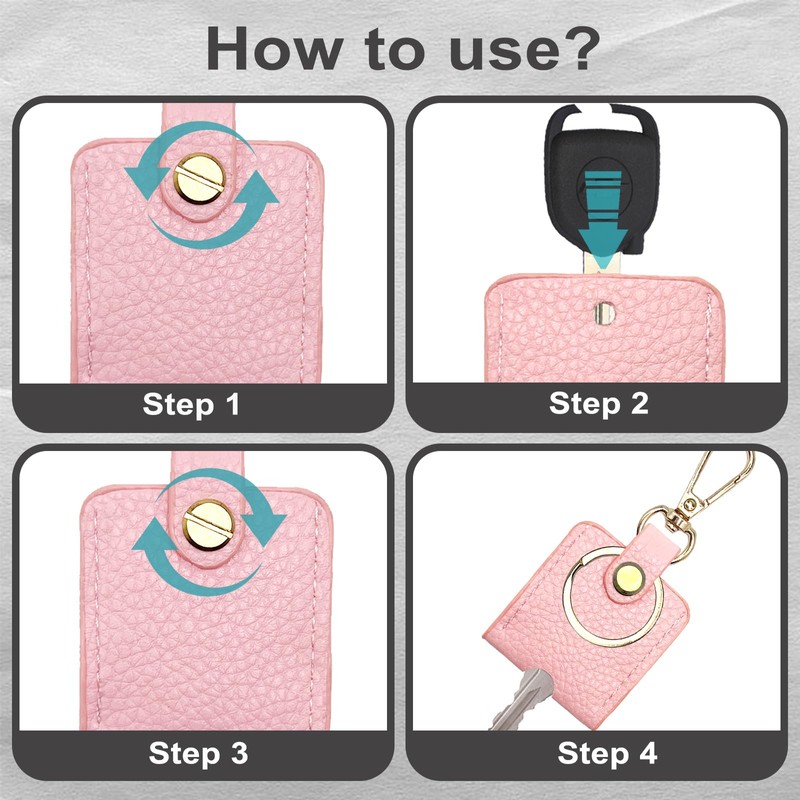 How to use?

Step 1

Step 2

Step 3

Step 4