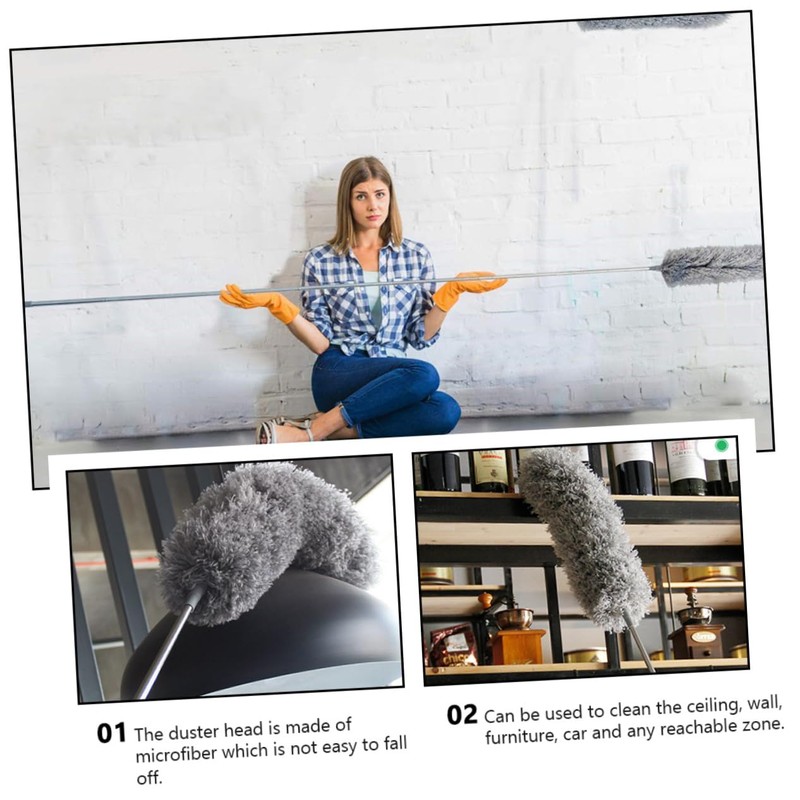 01 The duster head is made of microfiber which is not easy to fall off.

02 Can be used to clean the ceiling, wall, furniture, car and any reachable zone.