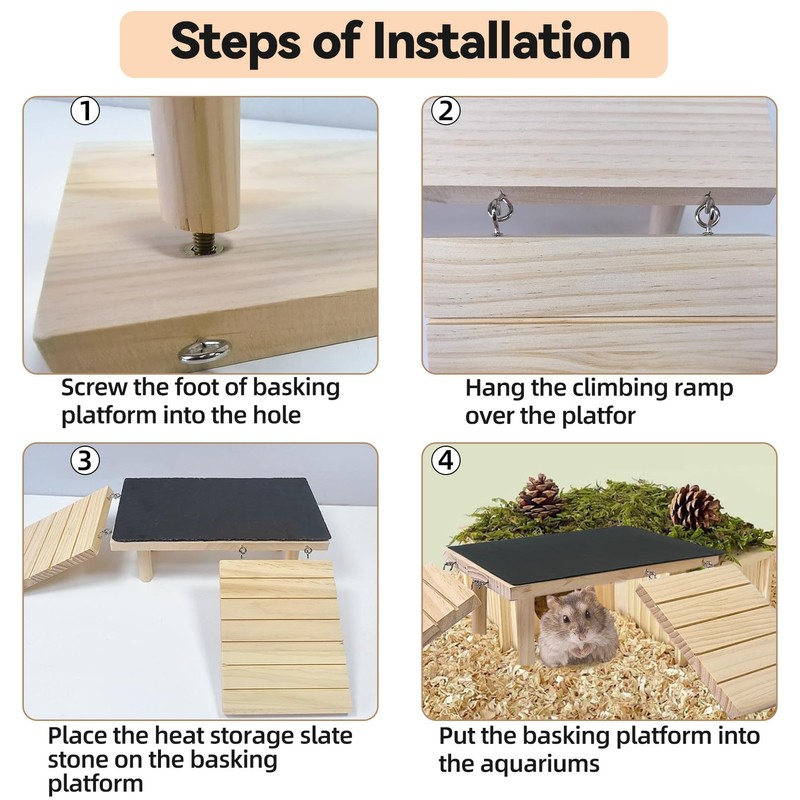 Steps of Installation

①

Screw the foot of basking platform into the hole

②

Hang the climbing ramp over the platfor

③

Place the heat storage slate stone on the basking platform

④

Put the basking platform into the aquariums