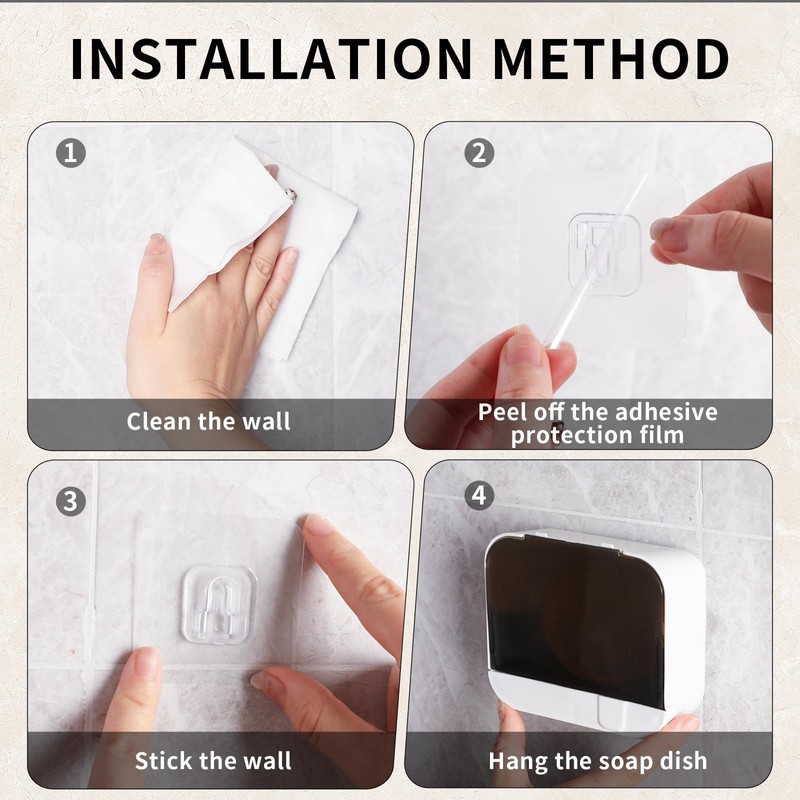 INSTALLATION METHOD

1
Clean the wall

2
Peel off the adhesive protection film

3
Stick the wall

4
Hang the soap dish