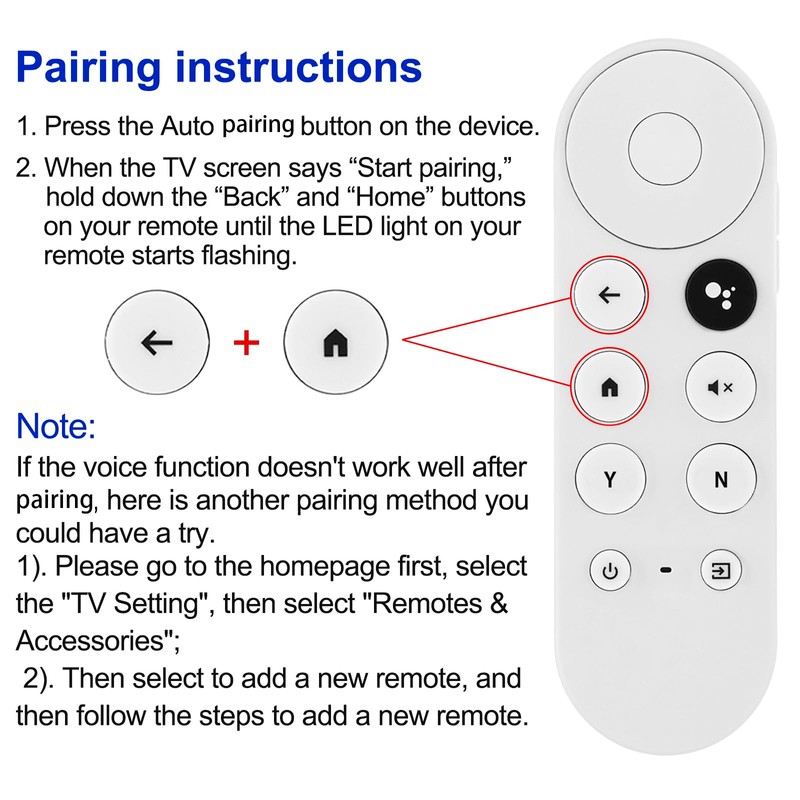 Pairing instructions

1. Press the Auto pairing button on the device.

2. When the TV screen says “Start pairing,” hold down the “Back” and “Home” buttons on your remote until the LED light on your remote starts flashing.

+

Note:

If the voice function doesn't work well after pairing, here is another pairing method you could have a try.
1). Please go to the homepage first, select the "TV Setting", then select "Remotes & Accessories";
2). Then select to add a new remote, and then follow the steps to add a new remote.

Y

N