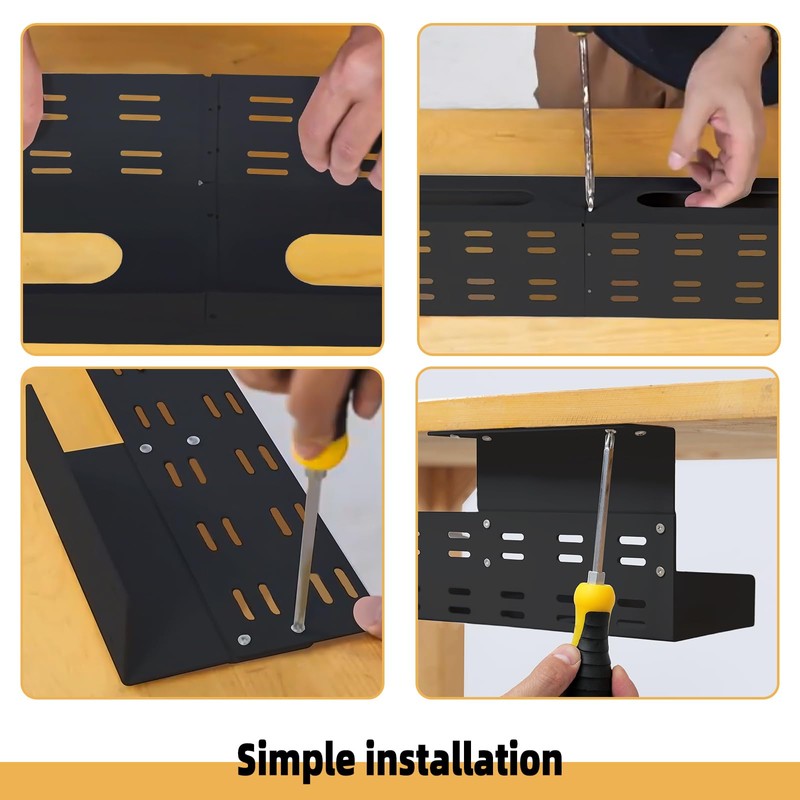 Simple installation