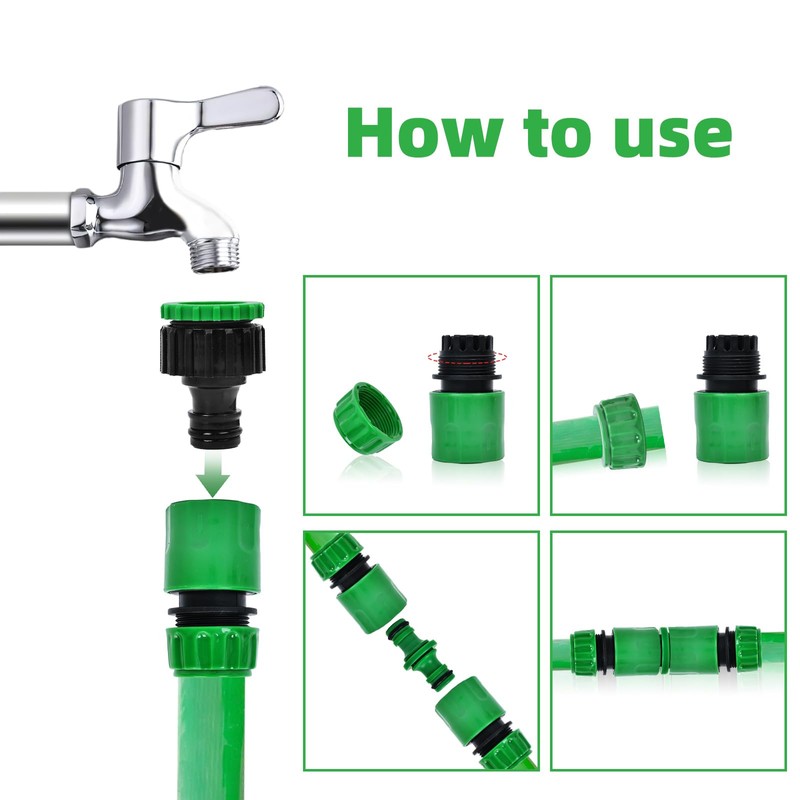 How to use