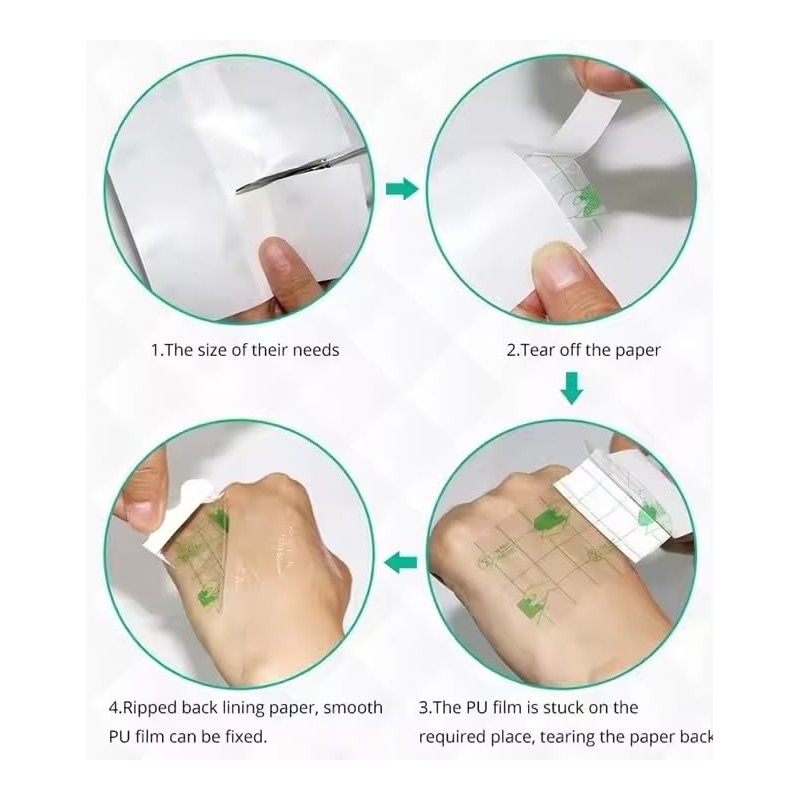 1.The size of their needs

2.Tear off the paper

4.Ripped back lining paper, smooth PU film can be fixed.

3.The PU film is stuck on the required place, tearing the paper back