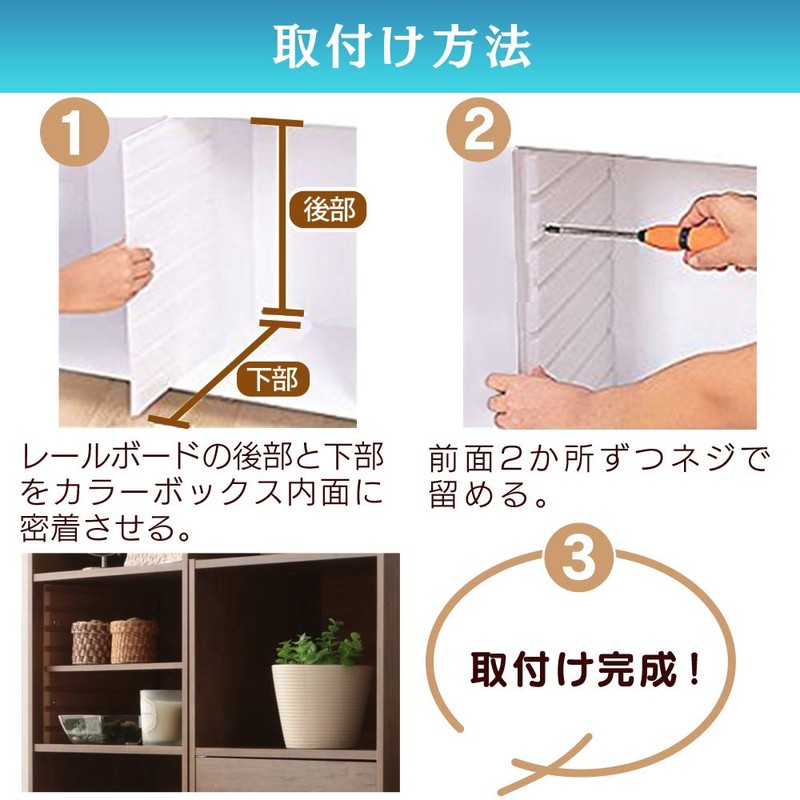 取付け方法

1

後部

下部

レールボードの後部と下部をカラーボックス内面に密着させる。

2

前面２か所ずつネジで留める。

3

取付け完成！