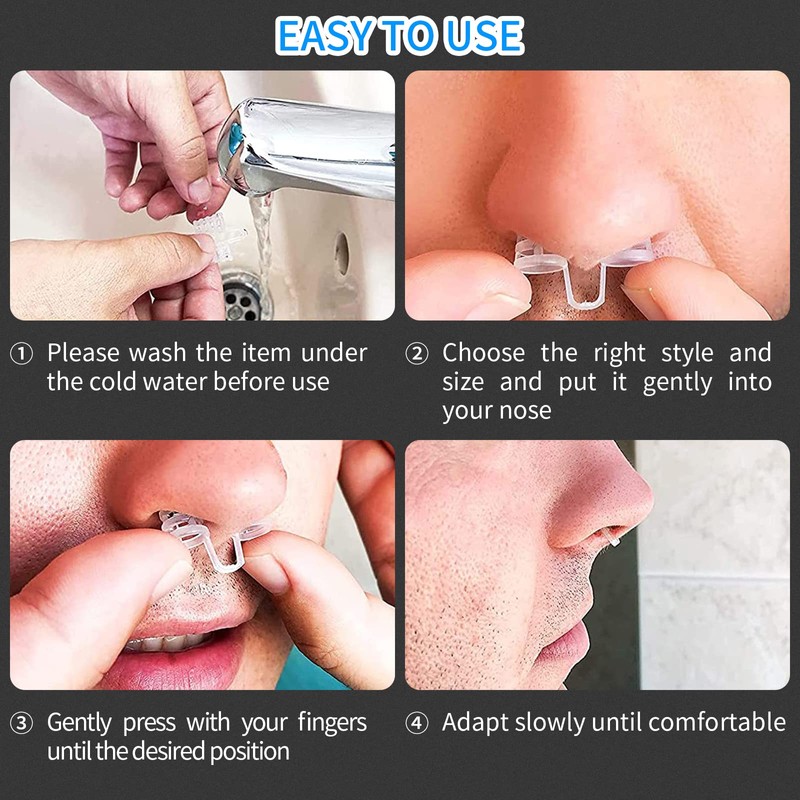 EASY TO USE

① Please wash the item under the cold water before use

② Choose the right style and size and put it gently into your nose

③ Gently press with your fingers until the desired position

④ Adapt slowly until comfortable