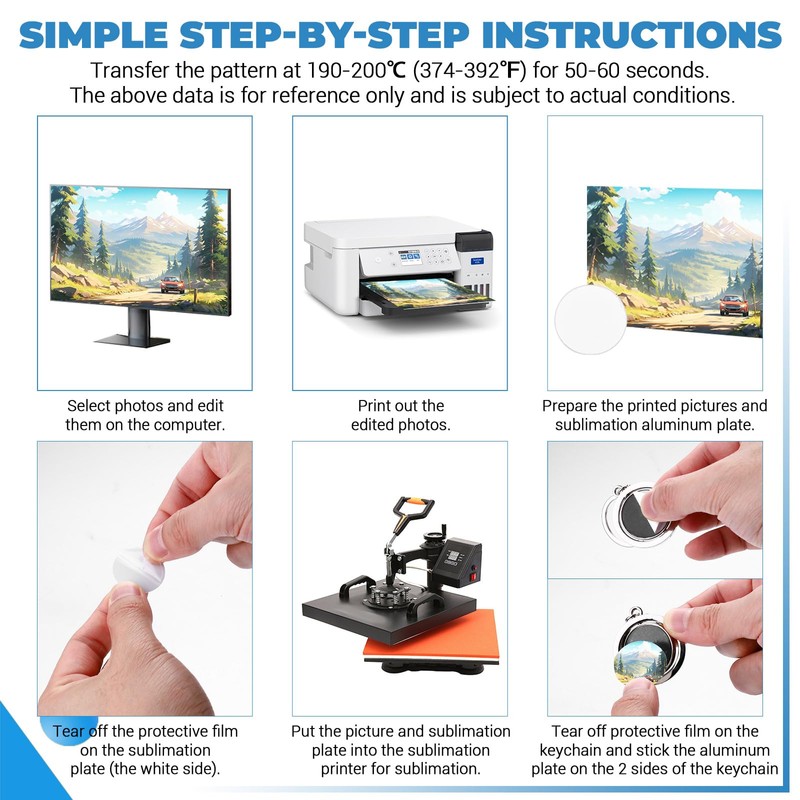 SIMPLE STEP-BY-STEP INSTRUCTIONS

Transfer the pattern at 190-200℃ (374-392℉) for 50-60 seconds. The above data is for reference only and is subject to actual conditions.

Select photos and edit them on the computer.

Print out the edited photos.

Prepare the printed pictures and sublimation aluminum plate.

Tear off the protective film on the sublimation plate (the white side).

Put the picture and sublimation plate into the sublimation printer for sublimation.

Tear off protective film on the keychain and stick the aluminum plate on the 2 sides of the keychain