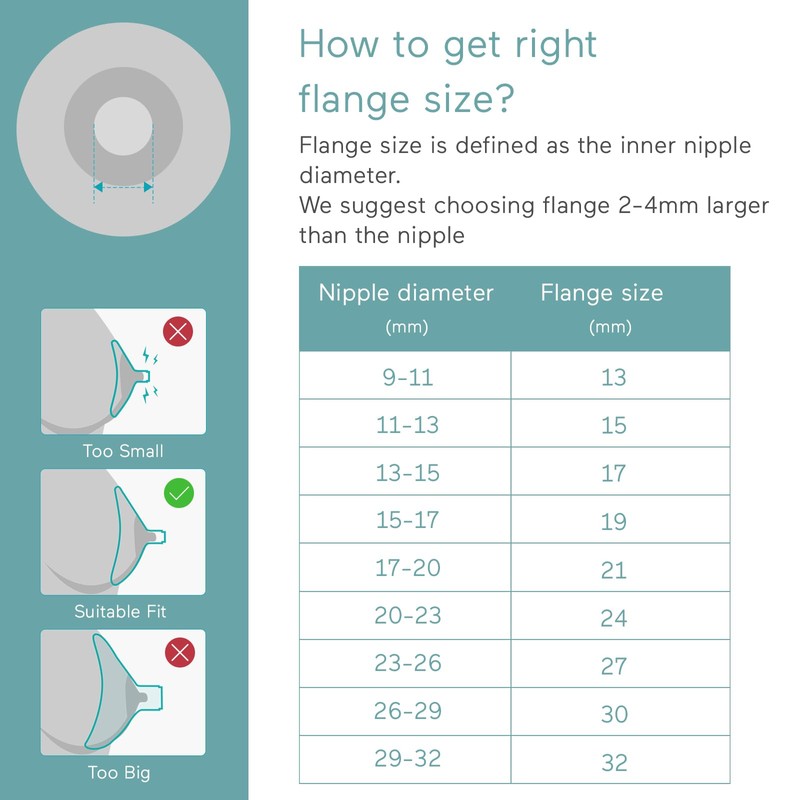 Too Small

Suitable Fit

Too Big

How to get right flange size?

Flange size is defined as the inner nipple diameter.
We suggest choosing flange 2-4mm larger than the nipple

| Nipple diameter (mm) | Flange size (mm) |
|---|---|
| 9-11 | 13 |
| 11-13 | 15 |
| 13-15 | 17 |
| 15-17 | 19 |
| 17-20 | 21 |
| 20-23 | 24 |
| 23-26 | 27 |
| 26-29 | 30 |
| 29-32 | 32 |