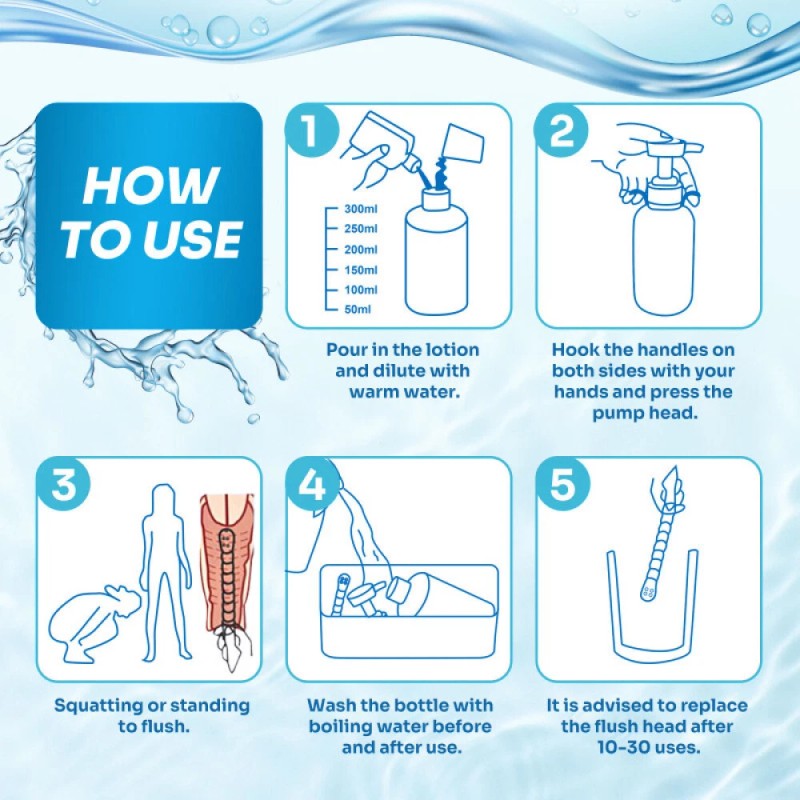 HOW TO USE

1

300ml
250ml
200ml
150ml
100ml
50ml

Pour in the lotion and dilute with warm water.

2

Hook the handles on both sides with your hands and press the pump head.

3

Squatting or standing to flush.

4

Wash the bottle with boiling water before and after use.

5

It is advised to replace the flush head after 10-30 uses.