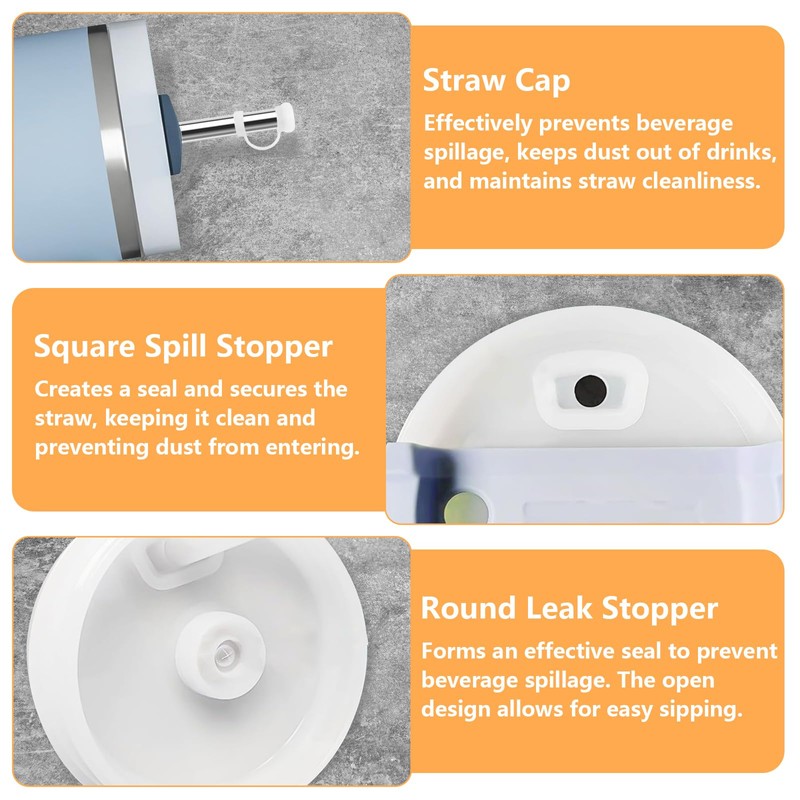 Straw Cap
Effectively prevents beverage spillage, keeps dust out of drinks, and maintains straw cleanliness.

Square Spill Stopper
Creates a seal and secures the straw, keeping it clean and preventing dust from entering.

Round Leak Stopper
Forms an effective seal to prevent beverage spillage. The open design allows for easy sipping.